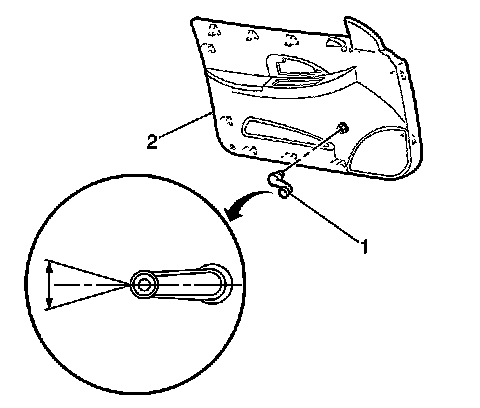 2
1