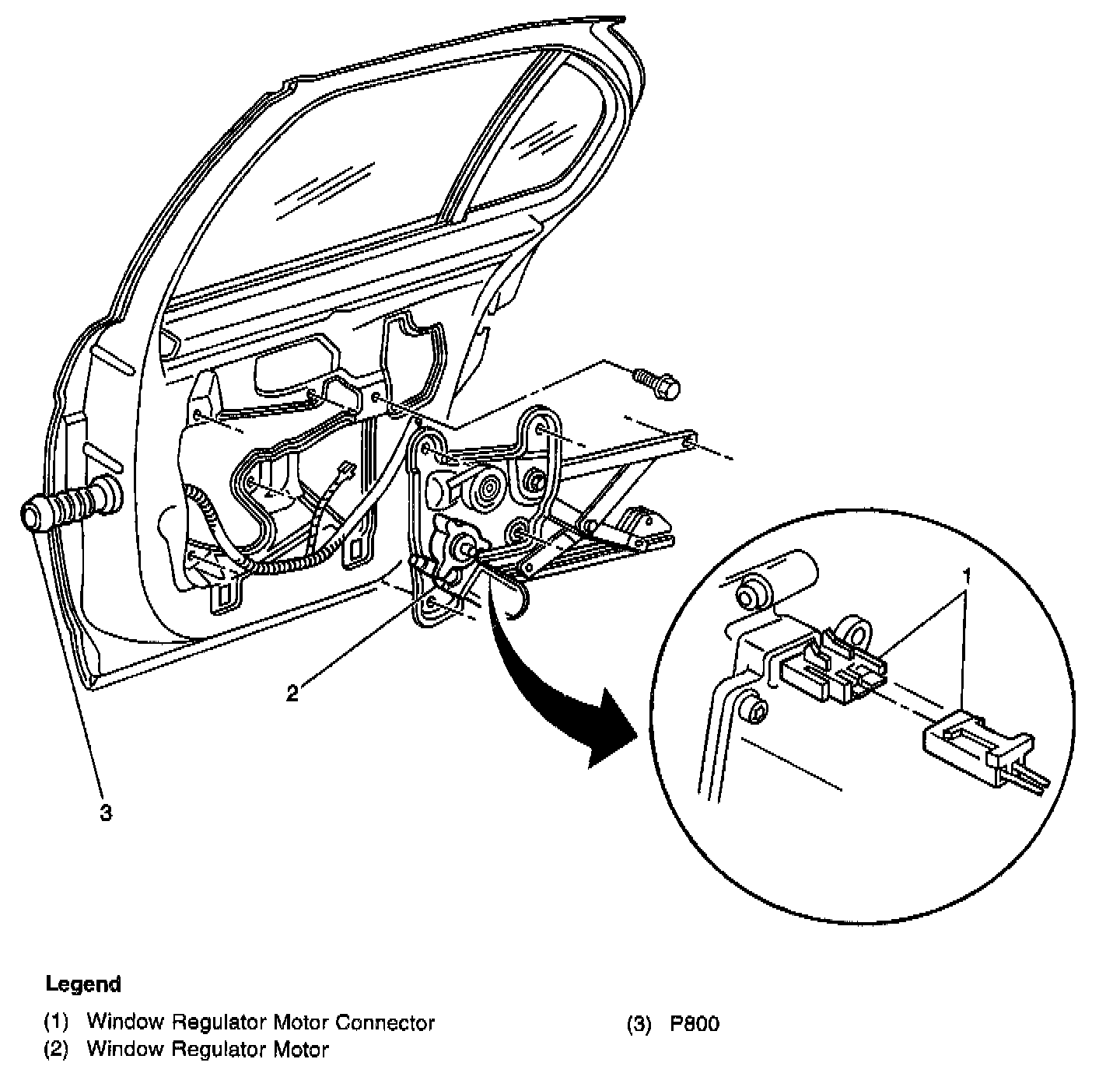 1

2

3

Legend

(1) Window Regulator Motor Connector

(2) Window Regulator Motor

(3) P800