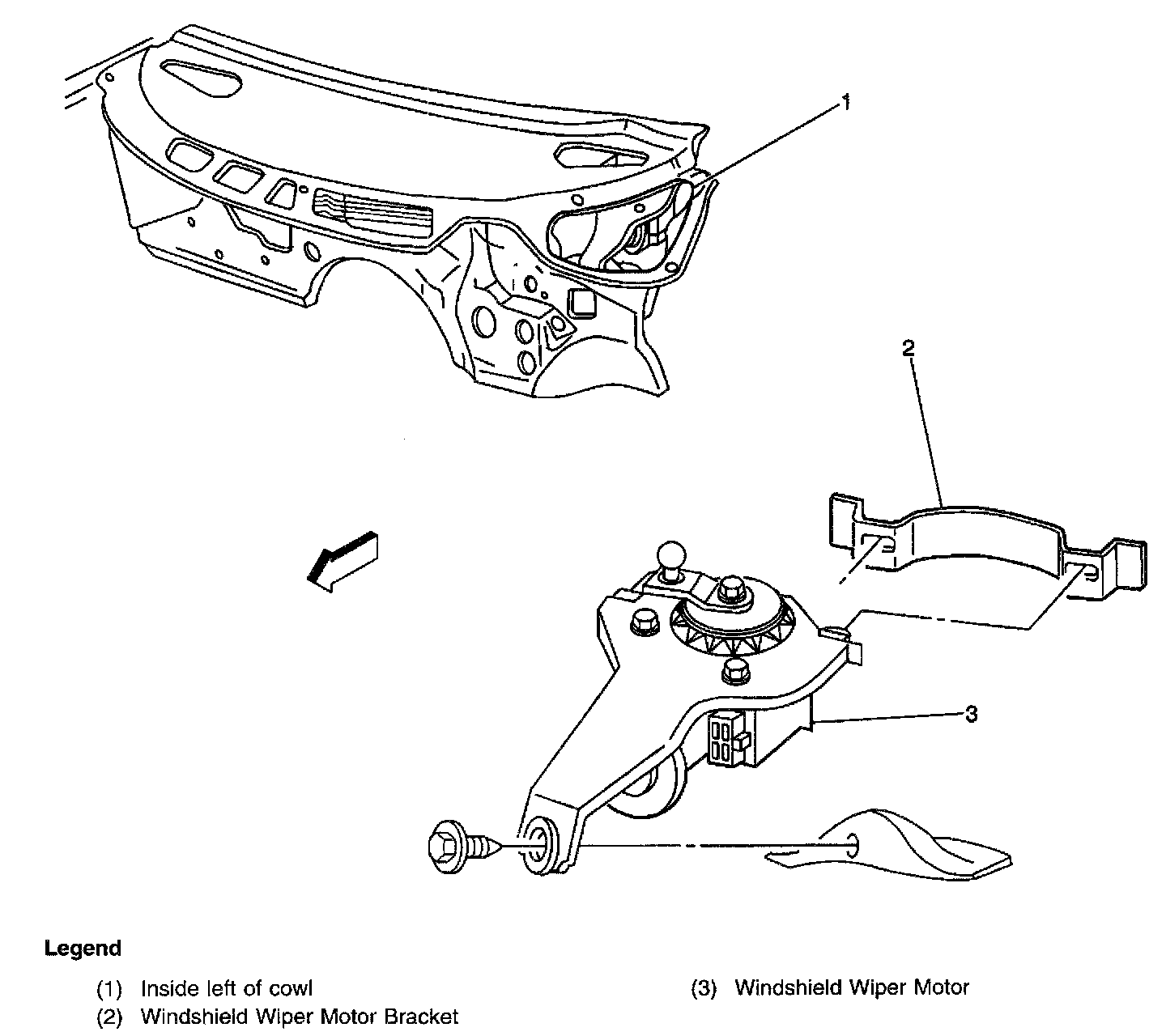 1

2

3

Legend

(1) Inside left of cowl
(2) Windshield Wiper Motor Bracket

(3) Windshield Wiper Motor