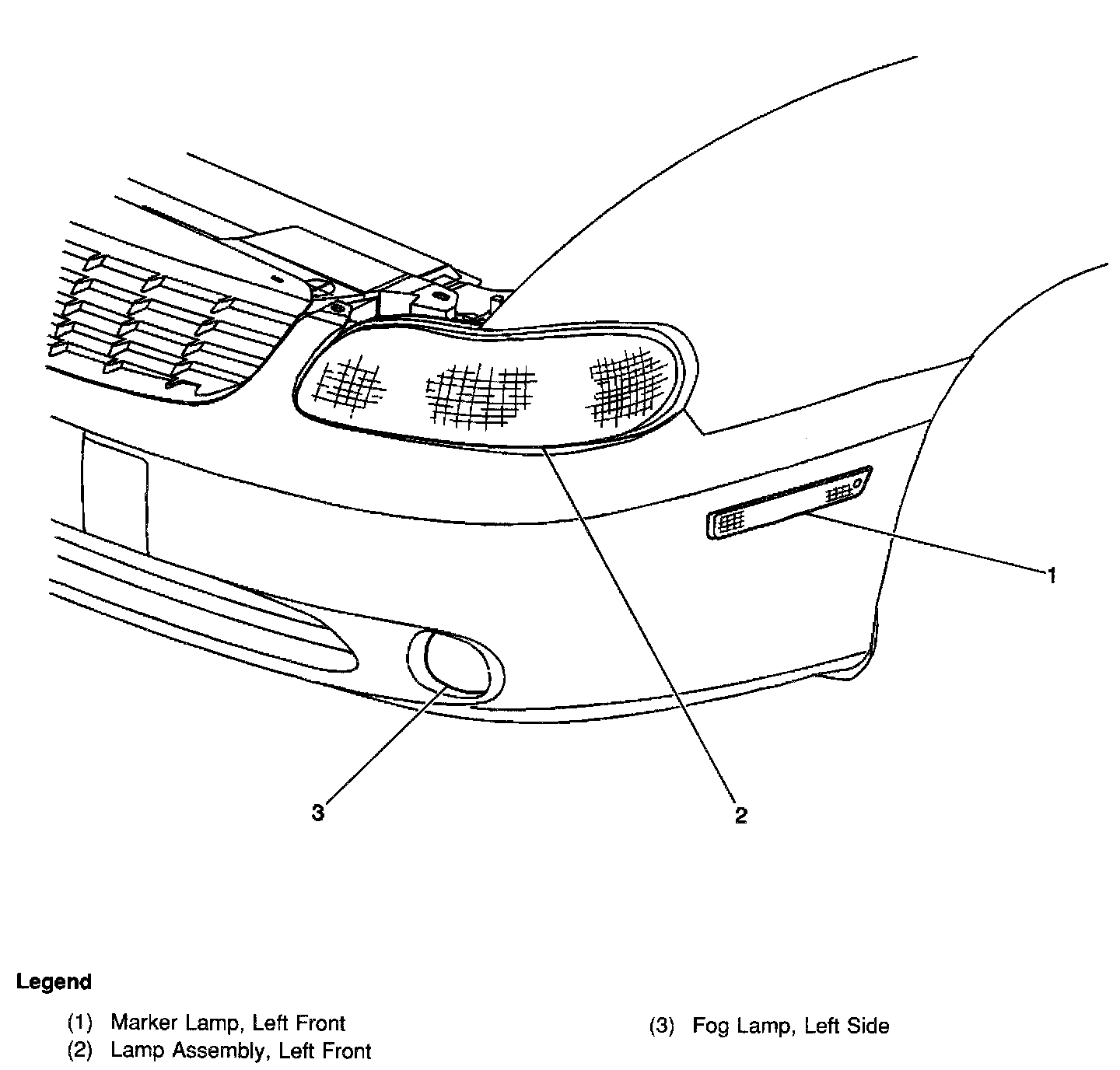 1

3

2

Legend

(1) Marker Lamp, Left Front
(2) Lamp Assembly, Left Front

(3) Fog Lamp, Left Side