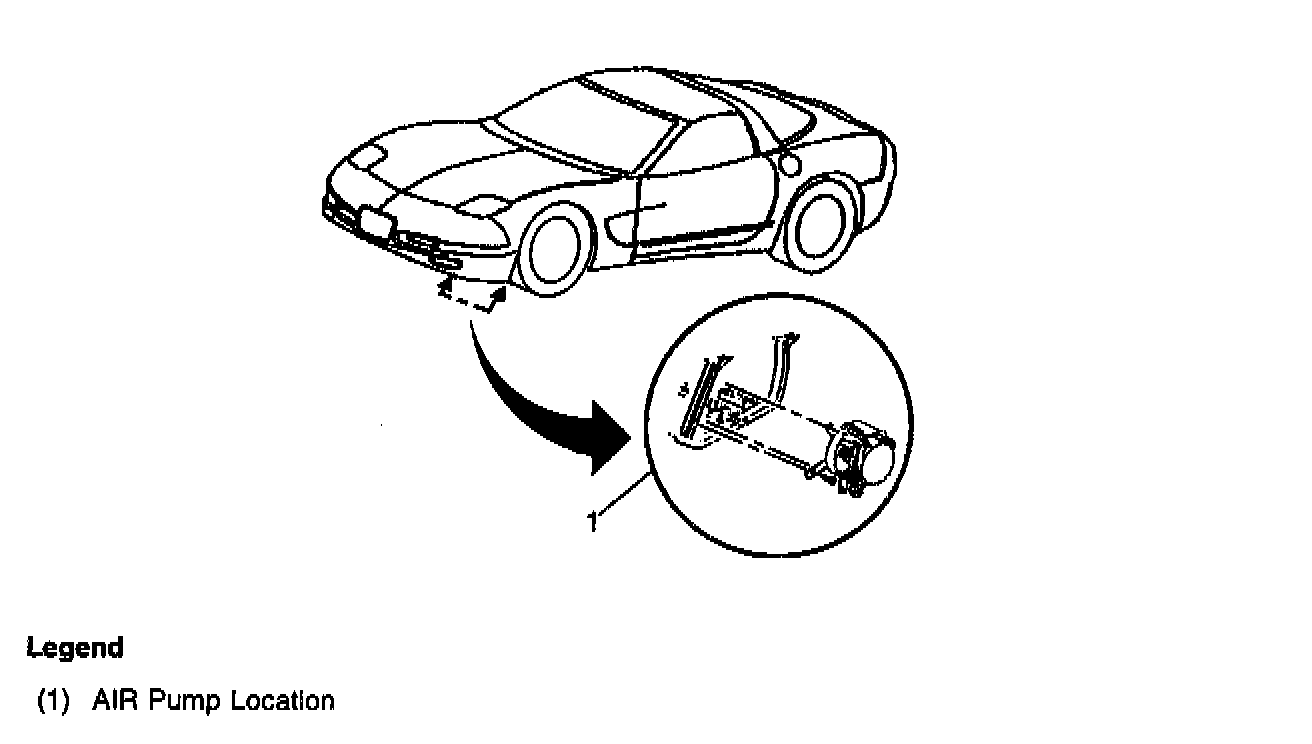 1

Legend

(1) AIR Pump Location