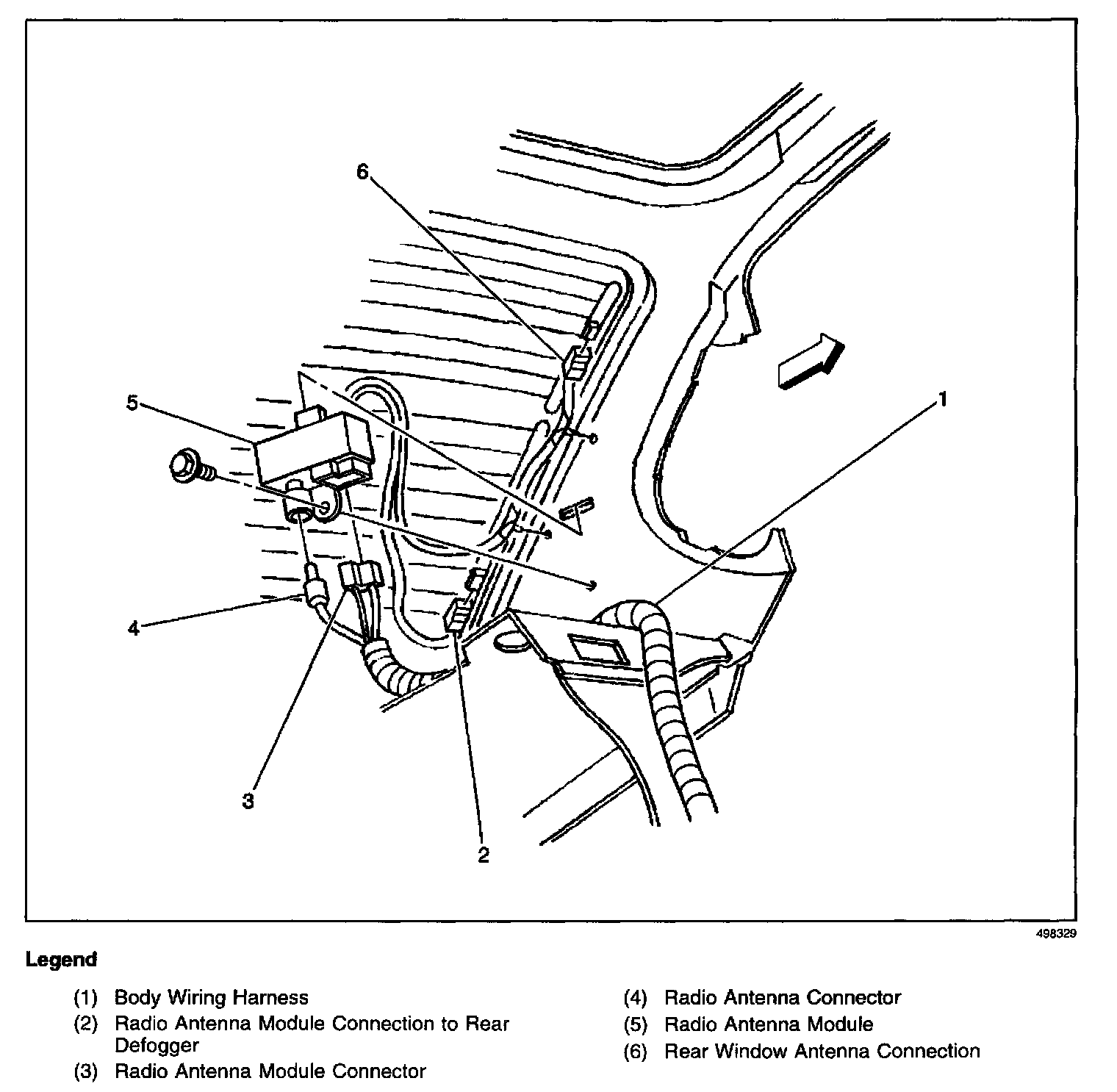 6

5

1

4

3

2

498329

Legend

(1) Body Wiring Harness
(2) Radio Antenna Module Connection to Rear Defogger
(3) Radio Antenna Module Connector

(4) Radio Antenna Connector
(5) Radio Antenna Module
(6) Rear Window Antenna Connection