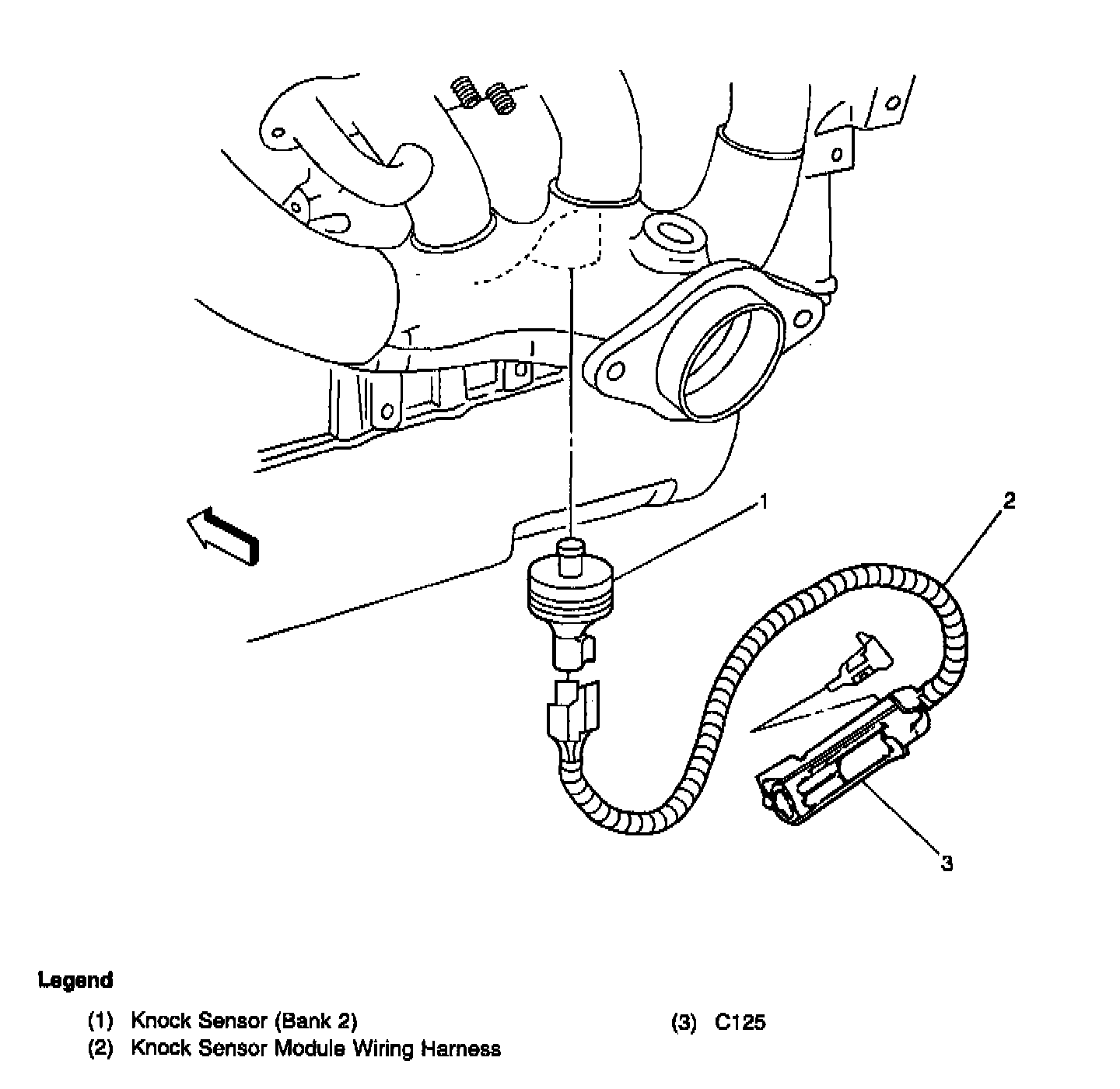 1

2

3

Legend

(1) Knock Sensor (Bank 2)
(2) Knock Sensor Module Wiring Harness

(3) C125