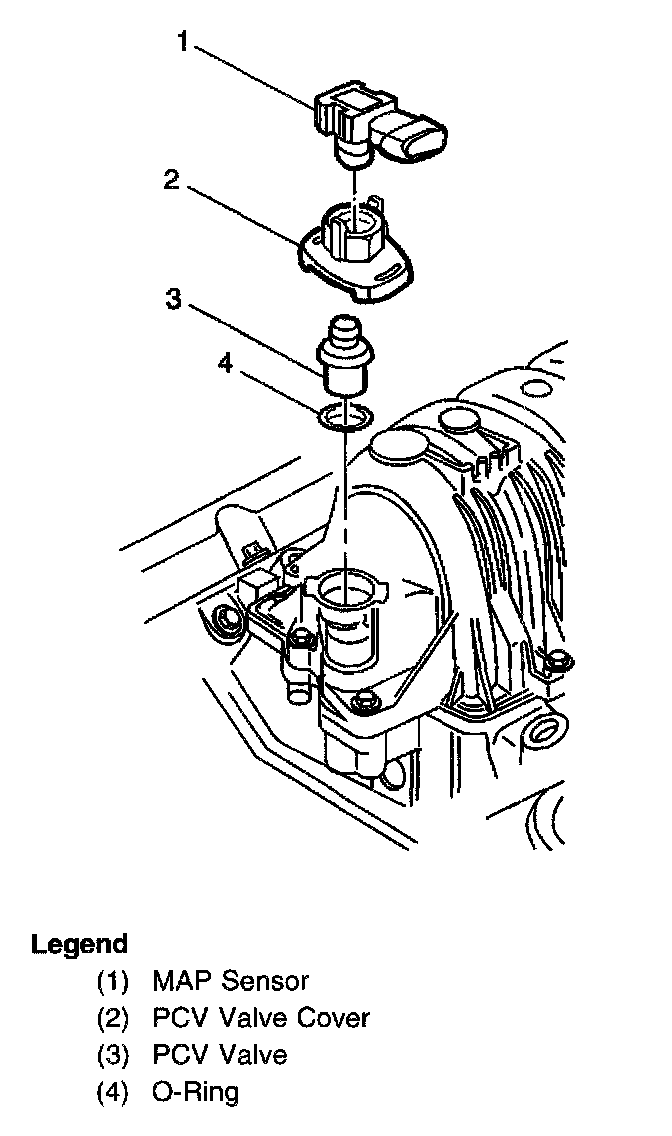 1
2
3
4

Legend
(1) MAP Sensor
(2) PCV Valve Cover
(3) PCV Valve
(4) O-Ring