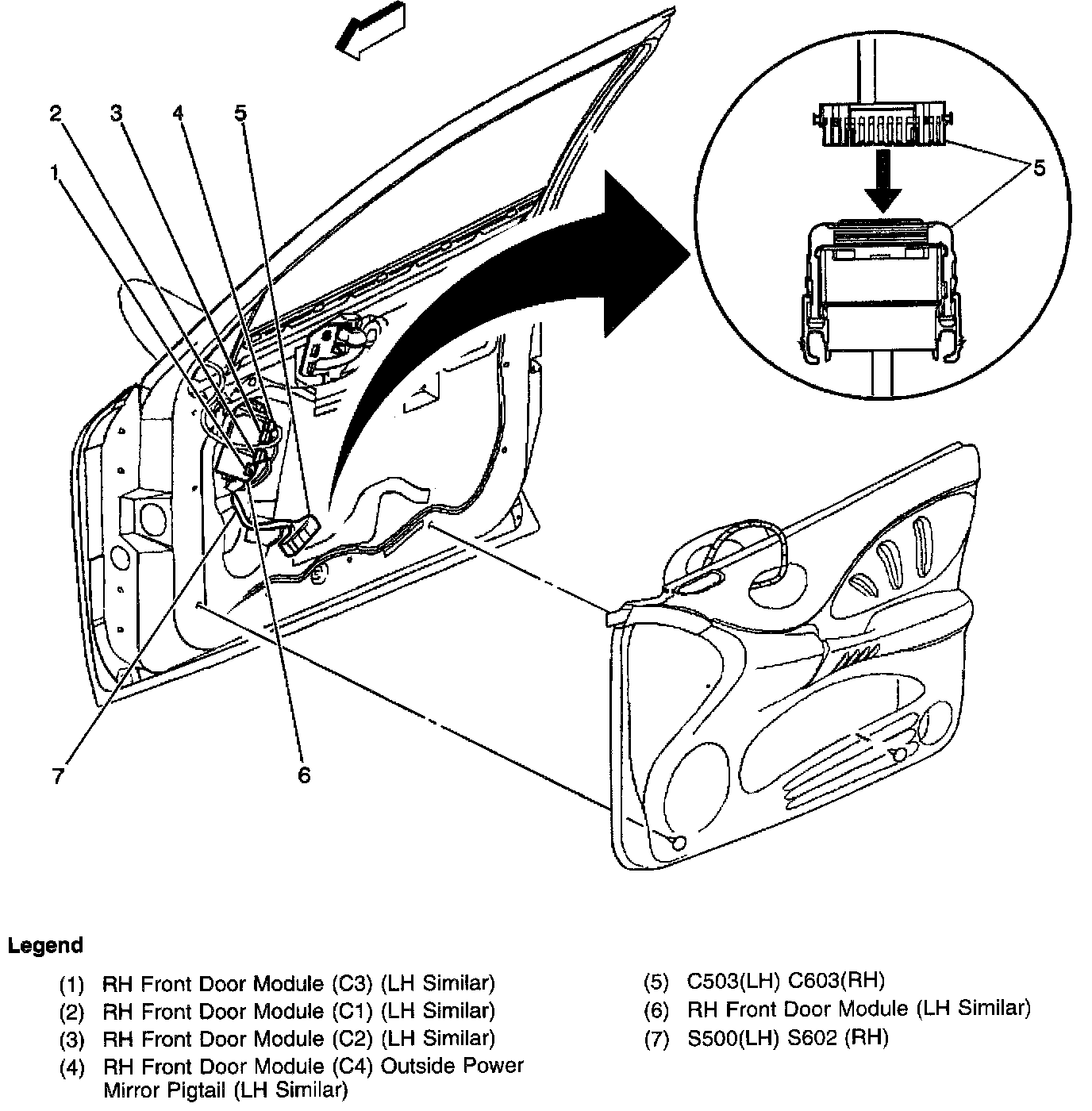 2 3 4 5
1
5
7 6

Legend

(1) RH Front Door Module (C3) (LH Similar)
(2) RH Front Door Module (C1) (LH Similar)
(3) RH Front Door Module (C2) (LH Similar)
(4) RH Front Door Module (C4) Outside Power Mirror Pigtail (LH Similar)

(5) C503(LH) C603(RH)
(6) RH Front Door Module (LH Similar)
(7) S500(LH) S602 (RH)