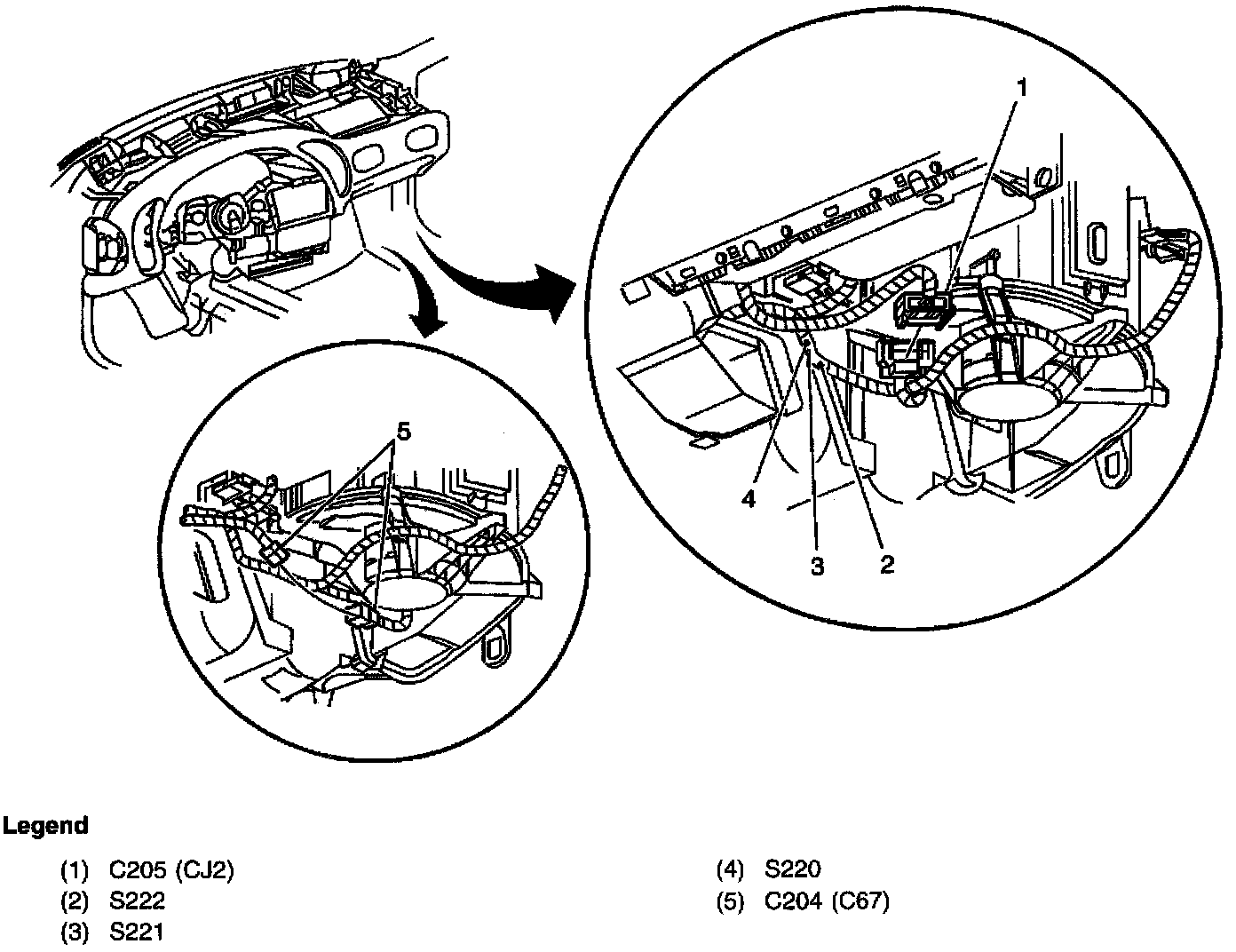 1

5

4

3

2

Legend

(1) C205 (CJ2)
(2) S222
(3) S221

(4) S220
(5) C204 (C67)