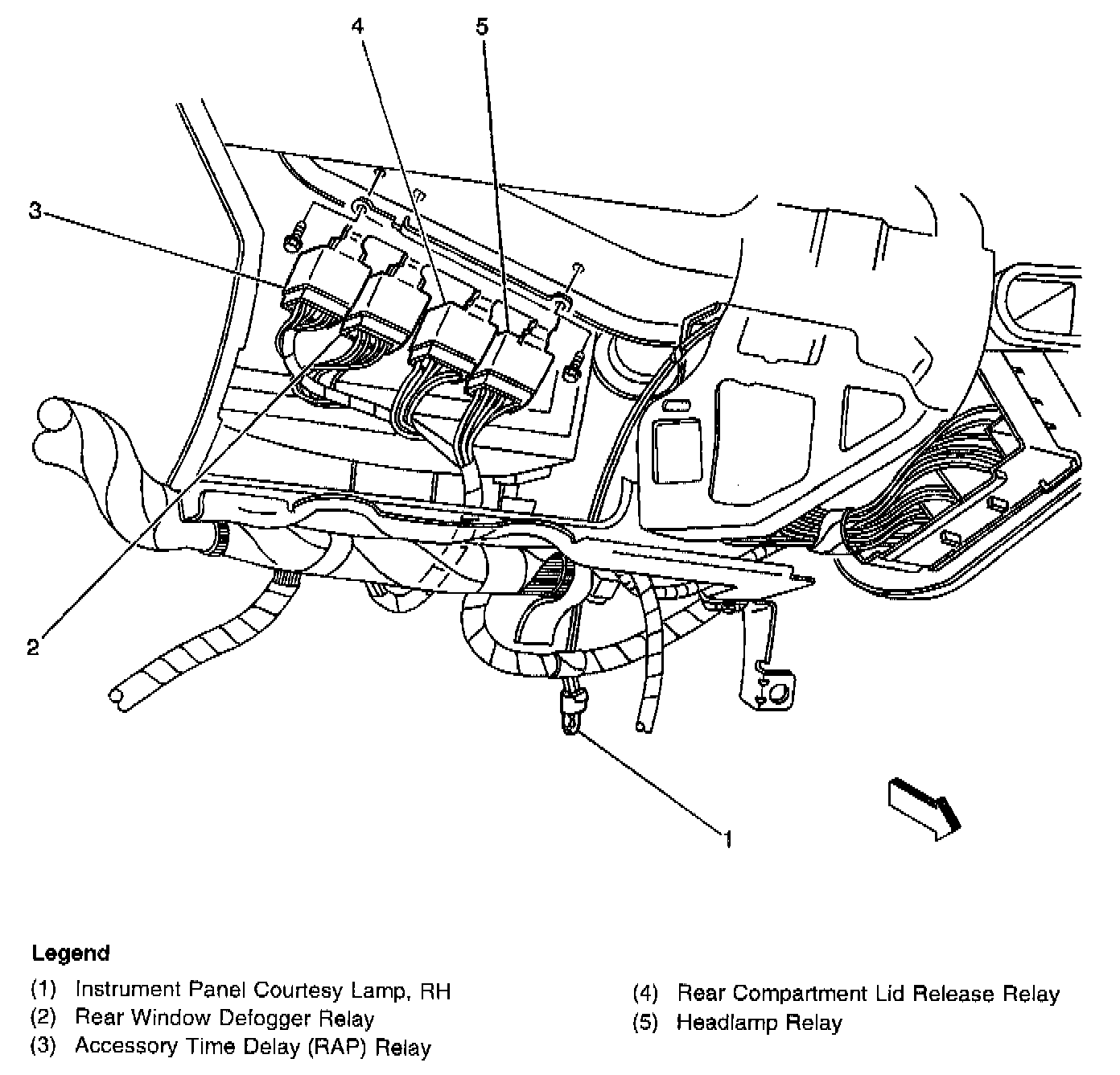 4
5
3
2
1

Legend

(1) Instrument Panel Courtesy Lamp, RH
(2) Rear Window Defogger Relay
(3) Accessory Time Delay (RAP) Relay

(4) Rear Compartment Lid Release Relay
(5) Headlamp Relay