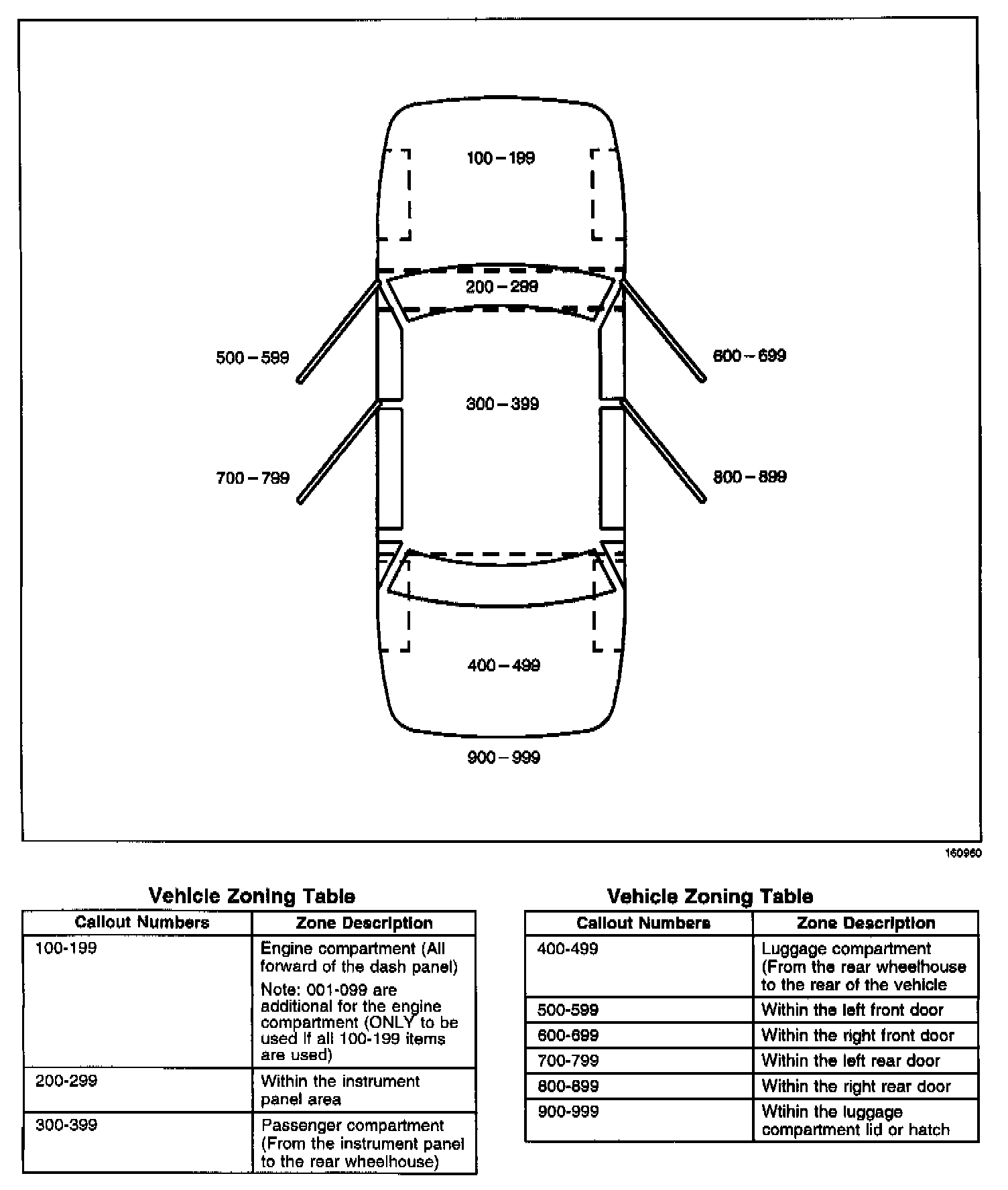 100 – 199

200 – 299

500 – 599

600 – 699

300 – 399

700 – 799

800 – 899

400 – 499

900 – 999

160960

Vehicle Zoning Table

| Callout Numbers | Zone Description |
|---|---|
| 100-199 | Engine compartment (All forward of the dash panel) Note: 001-099 are additional for the engine compartment (ONLY to be used if all 100-199 items are used) |
| 200-299 | Within the instrument panel area |
| 300-399 | Passenger compartment (From the instrument panel to the rear wheelhouse) |

Vehicle Zoning Table

| Callout Numbers | Zone Description |
|---|---|
| 400-499 | Luggage compartment (From the rear wheelhouse to the rear of the vehicle |
| 500-599 | Within the left front door |
| 600-699 | Within the right front door |
| 700-799 | Within the left rear door |
| 800-899 | Within the right rear door |
| 900-999 | Wtihin the luggage compartment lid or hatch |