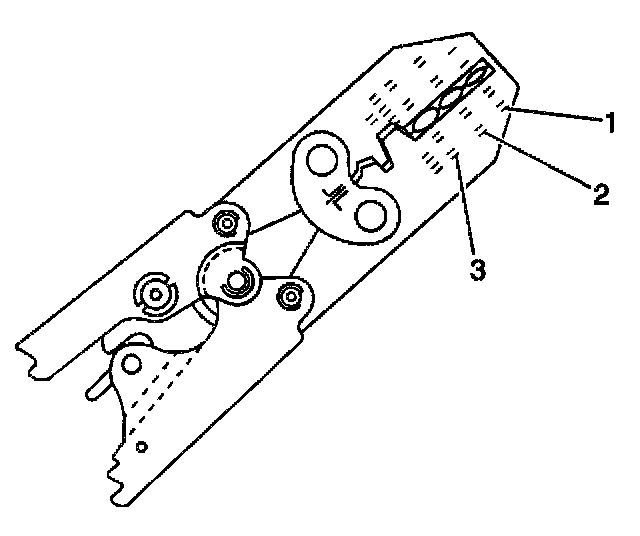 1
2
3