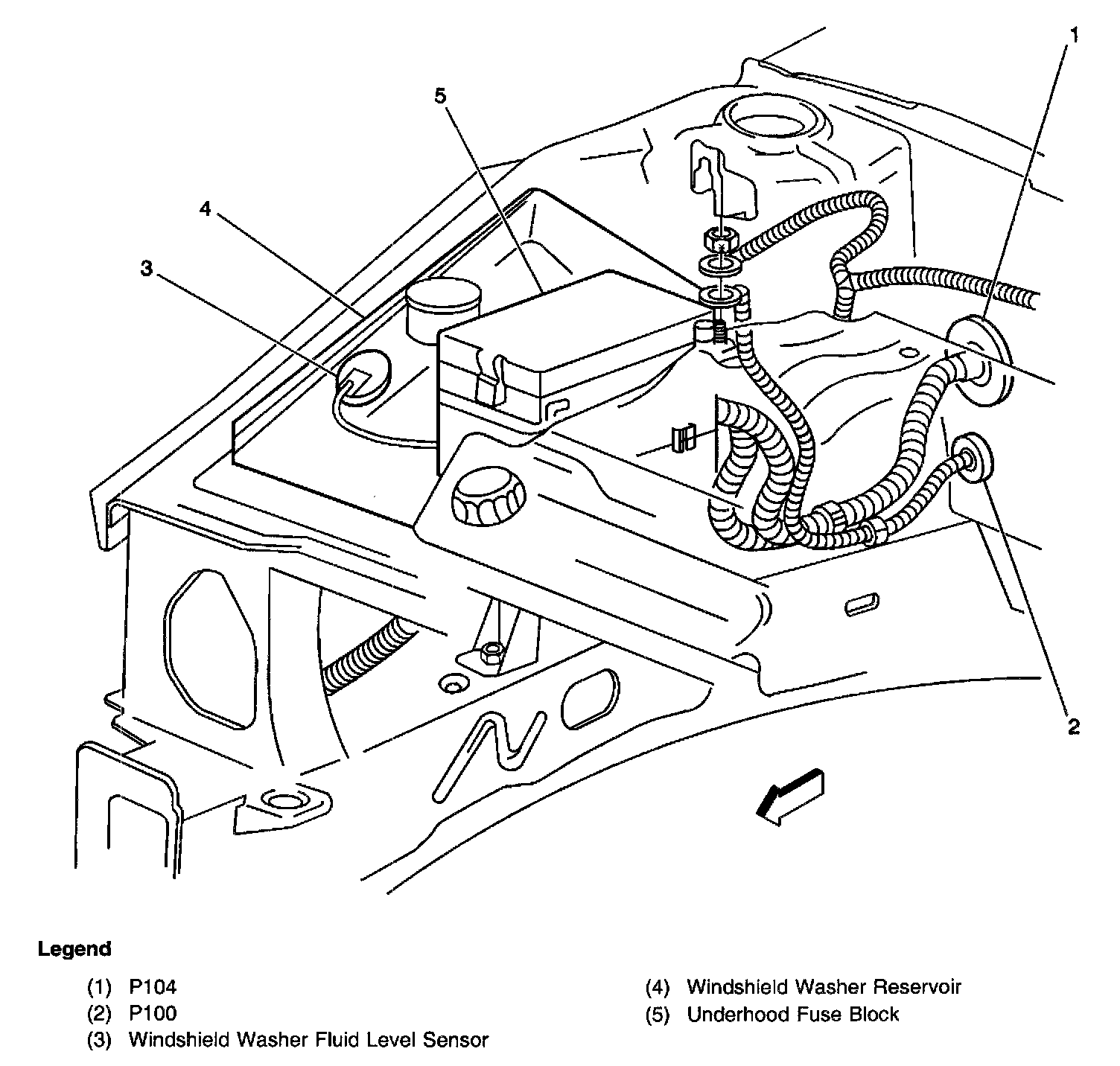 1
5
4
3
2

Legend

(1) P104
(2) P100
(3) Windshield Washer Fluid Level Sensor

(4) Windshield Washer Reservoir
(5) Underhood Fuse Block