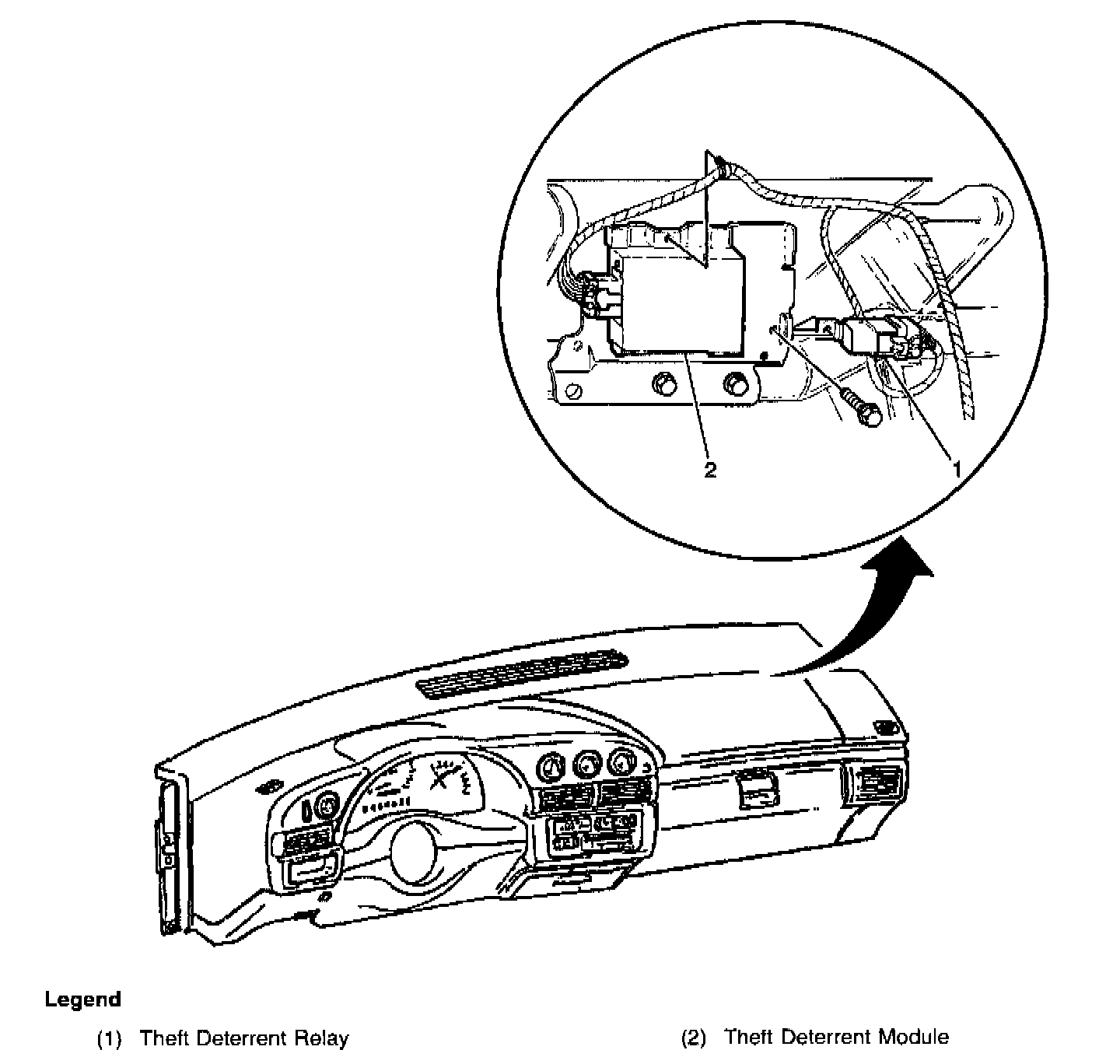 2

1

Legend

(1) Theft Deterrent Relay

(2) Theft Deterrent Module