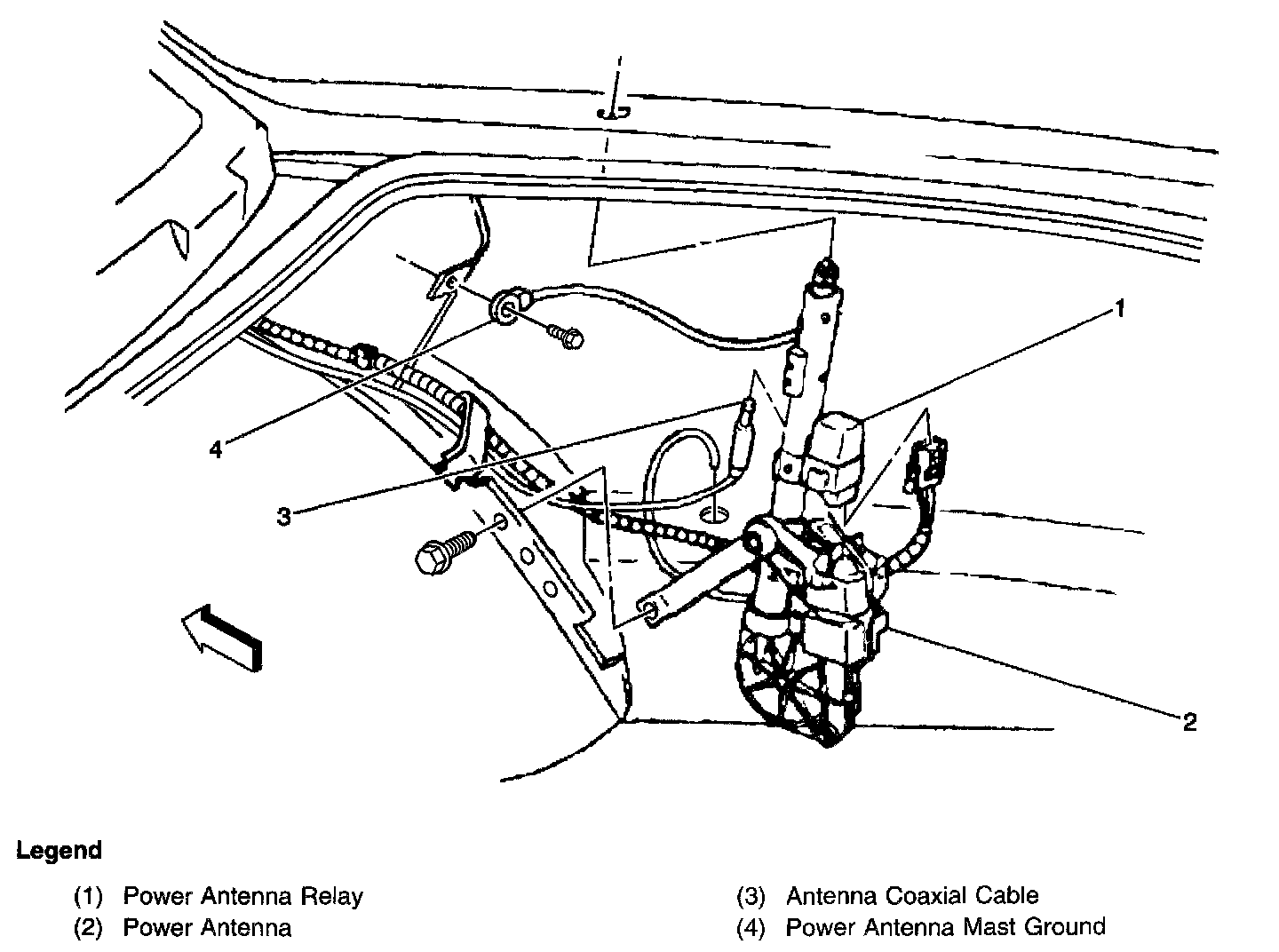 1

4

3

2

Legend

(1) Power Antenna Relay
(2) Power Antenna

(3) Antenna Coaxial Cable
(4) Power Antenna Mast Ground