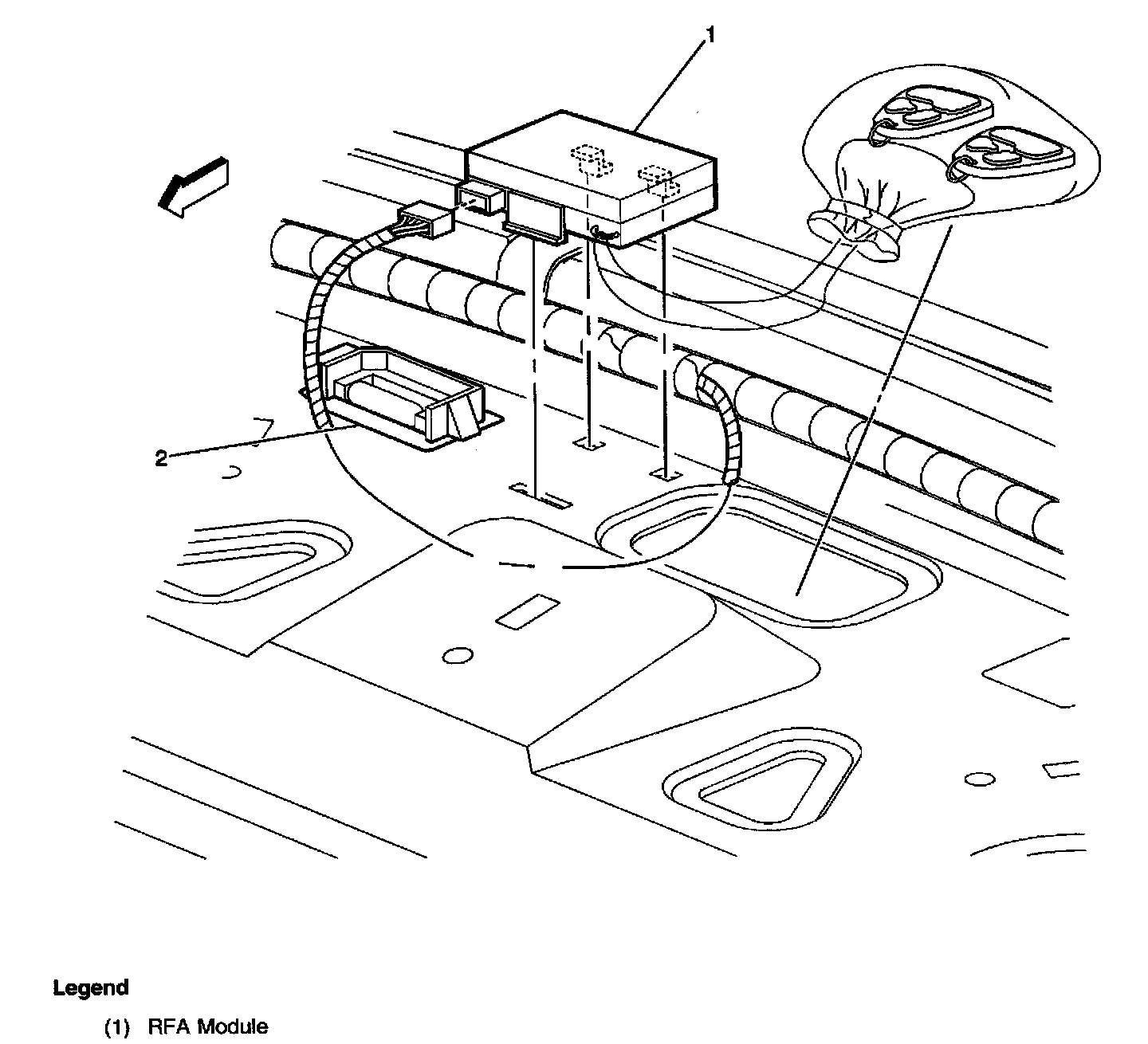 1

2

Legend

(1) RFA Module