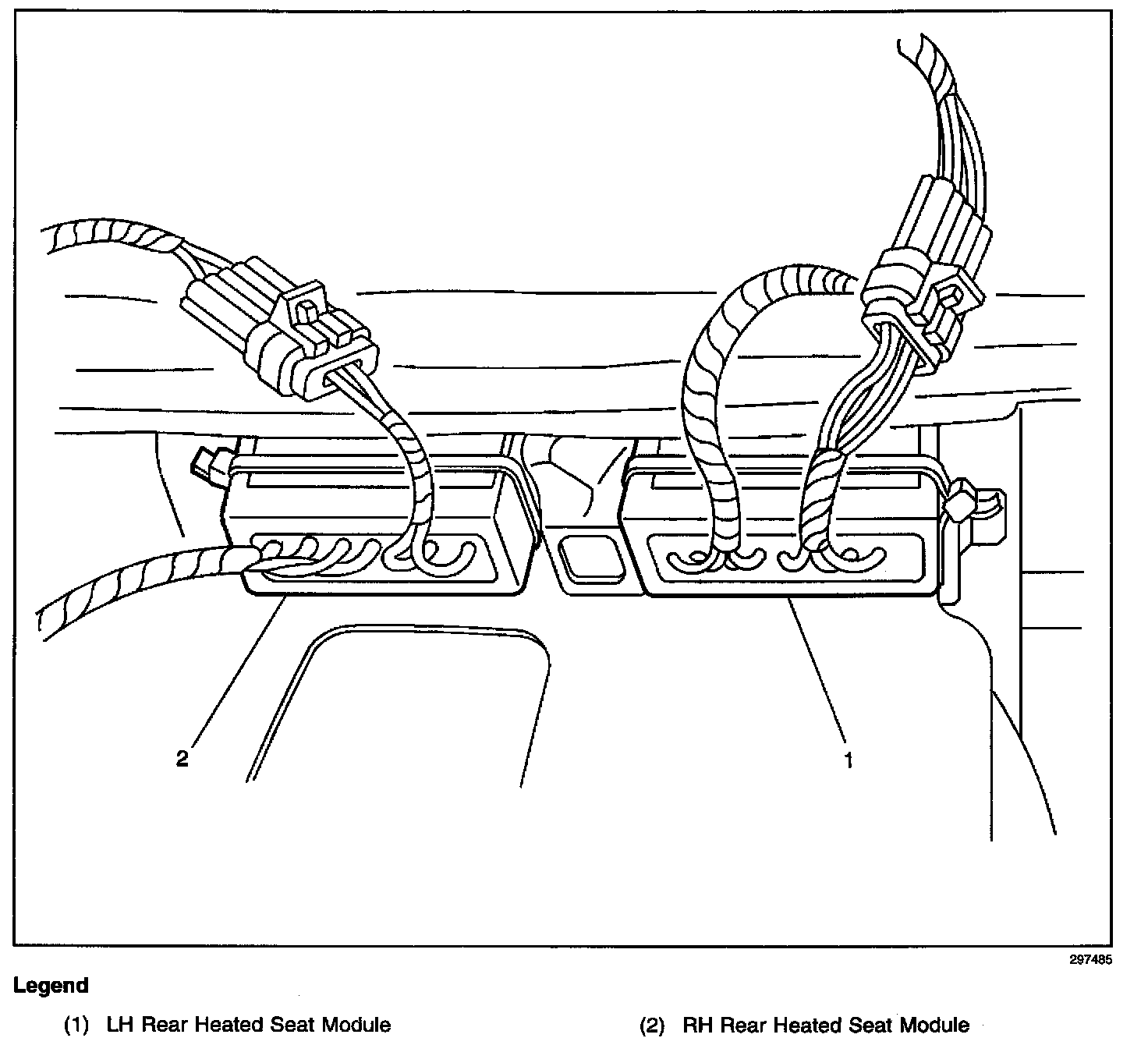 2

1

297485

Legend

(1) LH Rear Heated Seat Module

(2) RH Rear Heated Seat Module