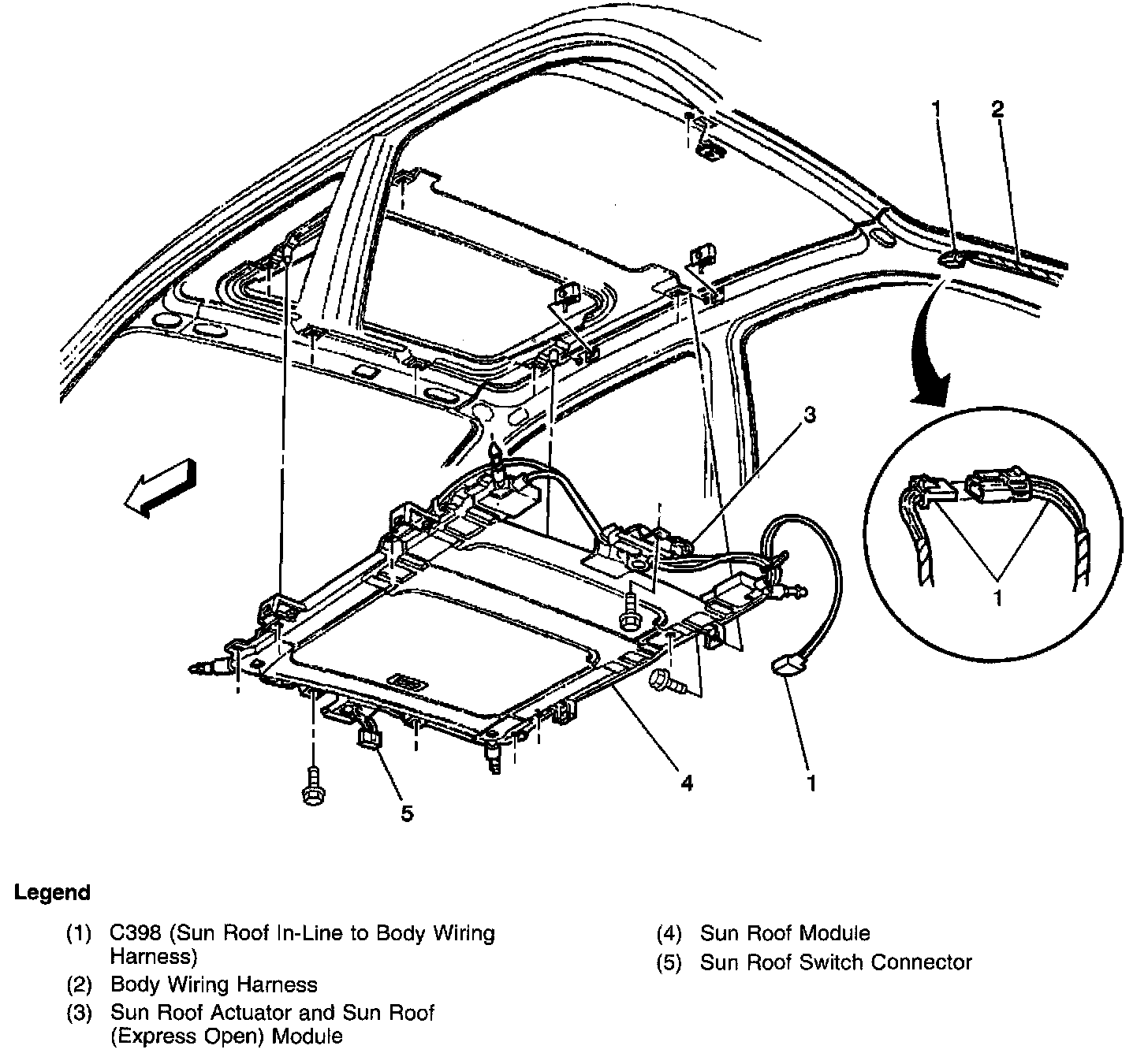 1
2
3
1
4
1
5

Legend

(1) C398 (Sun Roof In-Line to Body Wiring Harness)
(2) Body Wiring Harness
(3) Sun Roof Actuator and Sun Roof (Express Open) Module

(4) Sun Roof Module
(5) Sun Roof Switch Connector