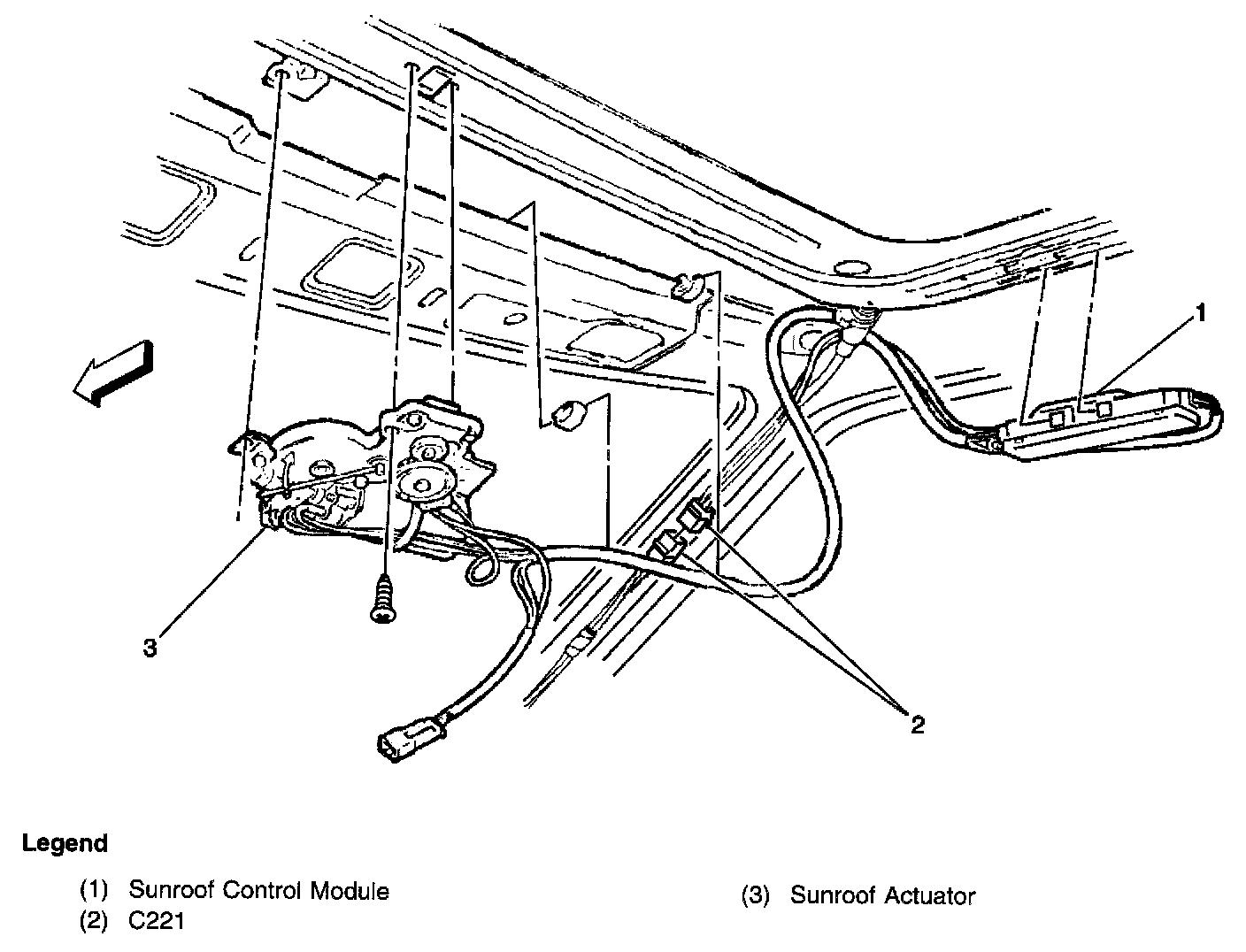 1

3

2

Legend

(1) Sunroof Control Module
(2) C221

(3) Sunroof Actuator