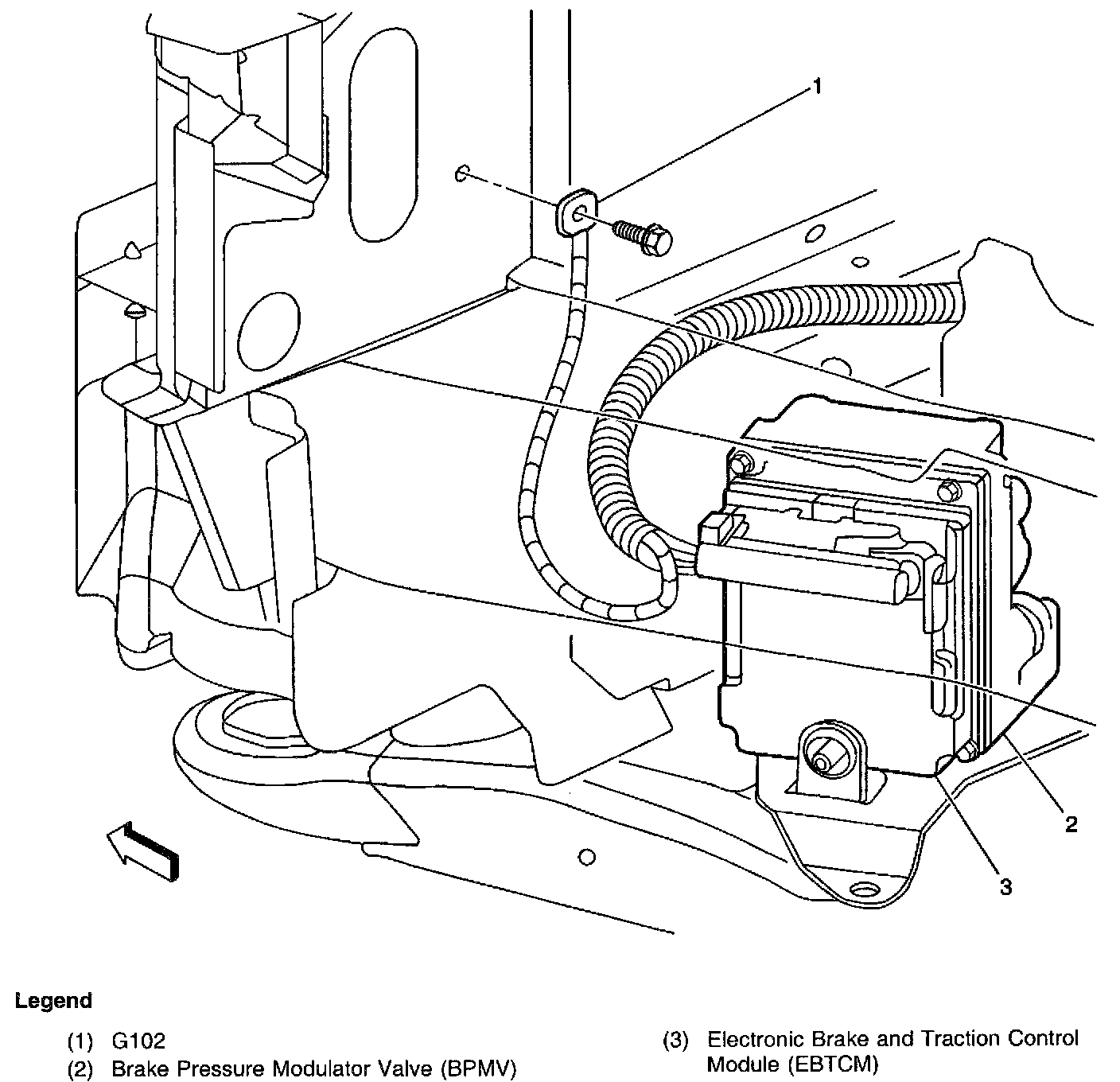 1

2

3

Legend

(1) G102
(2) Brake Pressure Modulator Valve (BPMV)

(3) Electronic Brake and Traction Control Module (EBTCM)