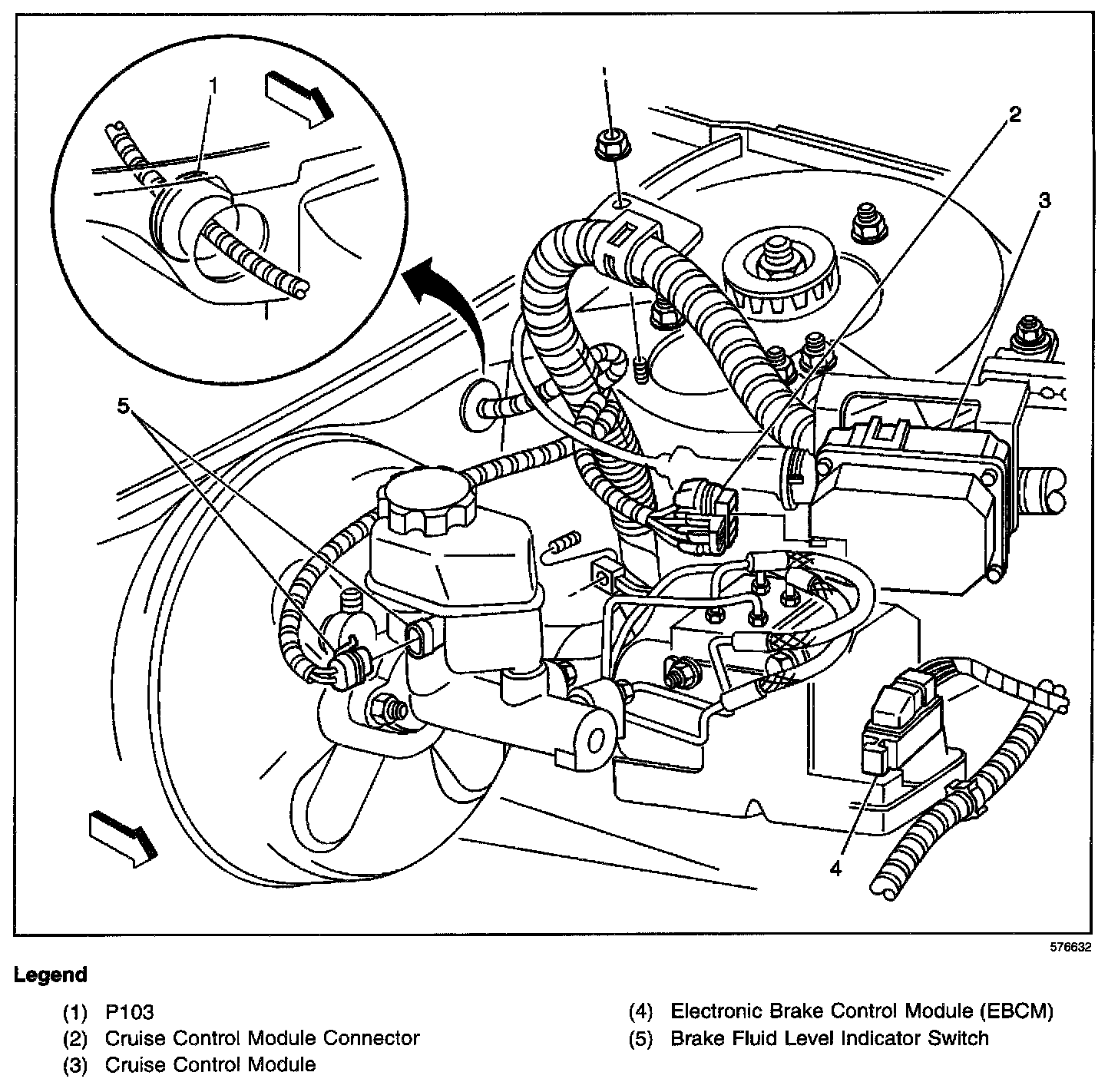 1
2
3
5
4

576632

Legend

(1) P103
(2) Cruise Control Module Connector
(3) Cruise Control Module
(4) Electronic Brake Control Module (EBCM)
(5) Brake Fluid Level Indicator Switch