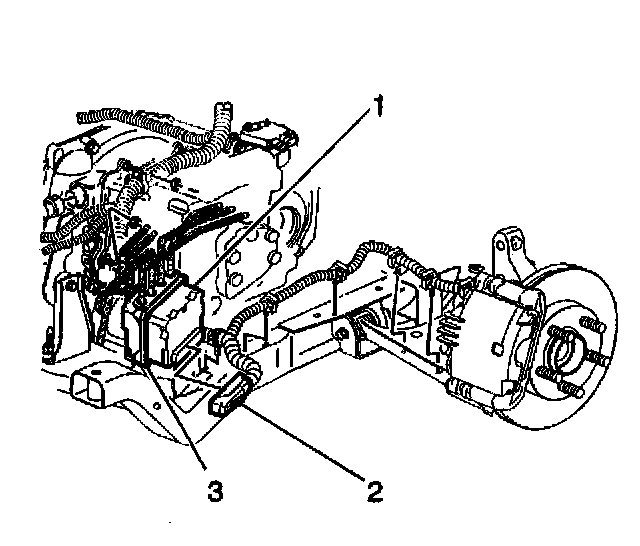 1
3
2