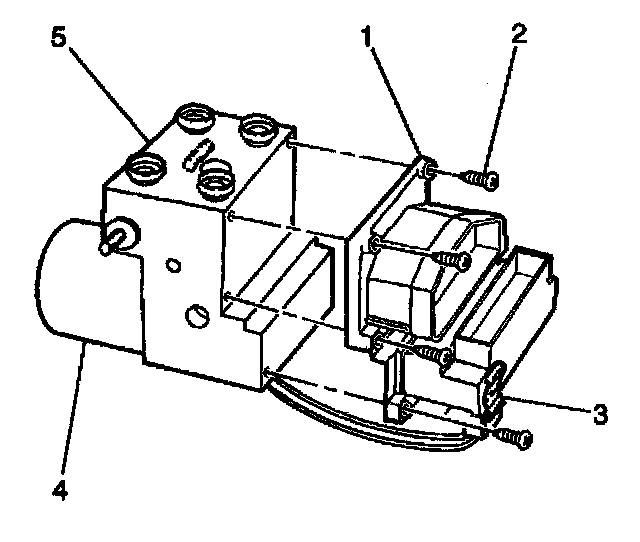 5
1
2
3
4