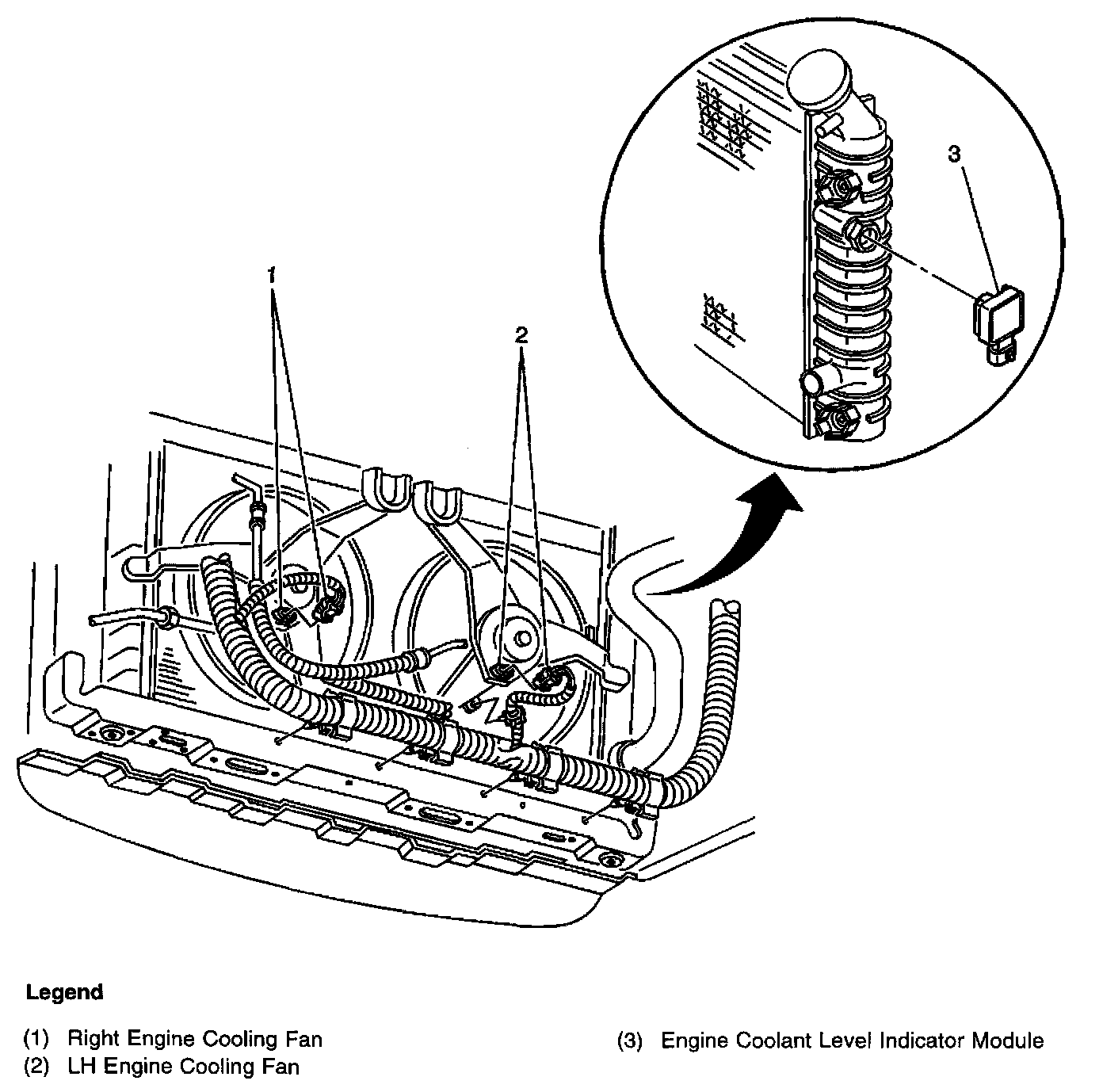 3

1

2

Legend

(1) Right Engine Cooling Fan
(2) LH Engine Cooling Fan

(3) Engine Coolant Level Indicator Module