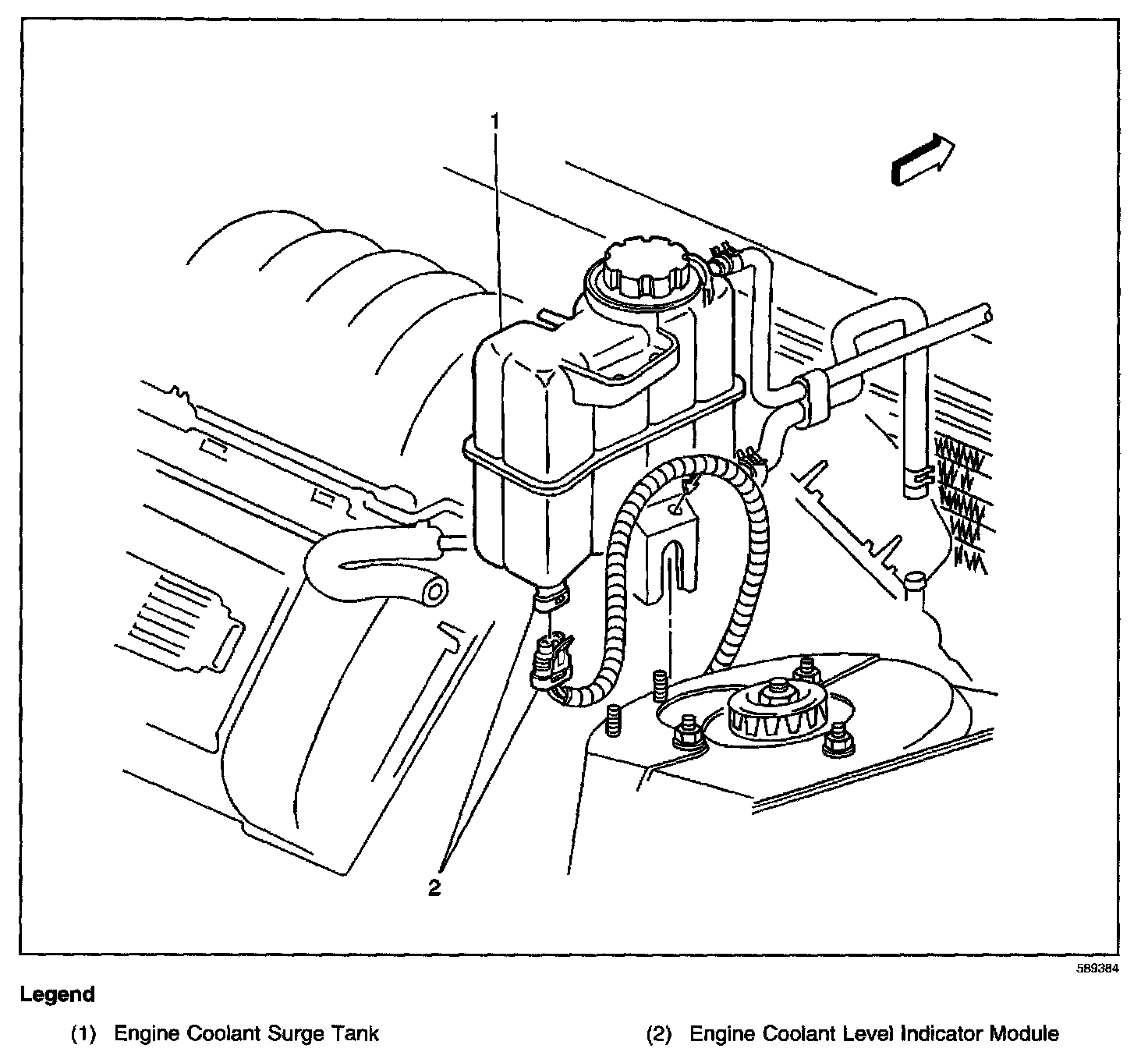 1

2

589384

Legend

(1) Engine Coolant Surge Tank

(2) Engine Coolant Level Indicator Module