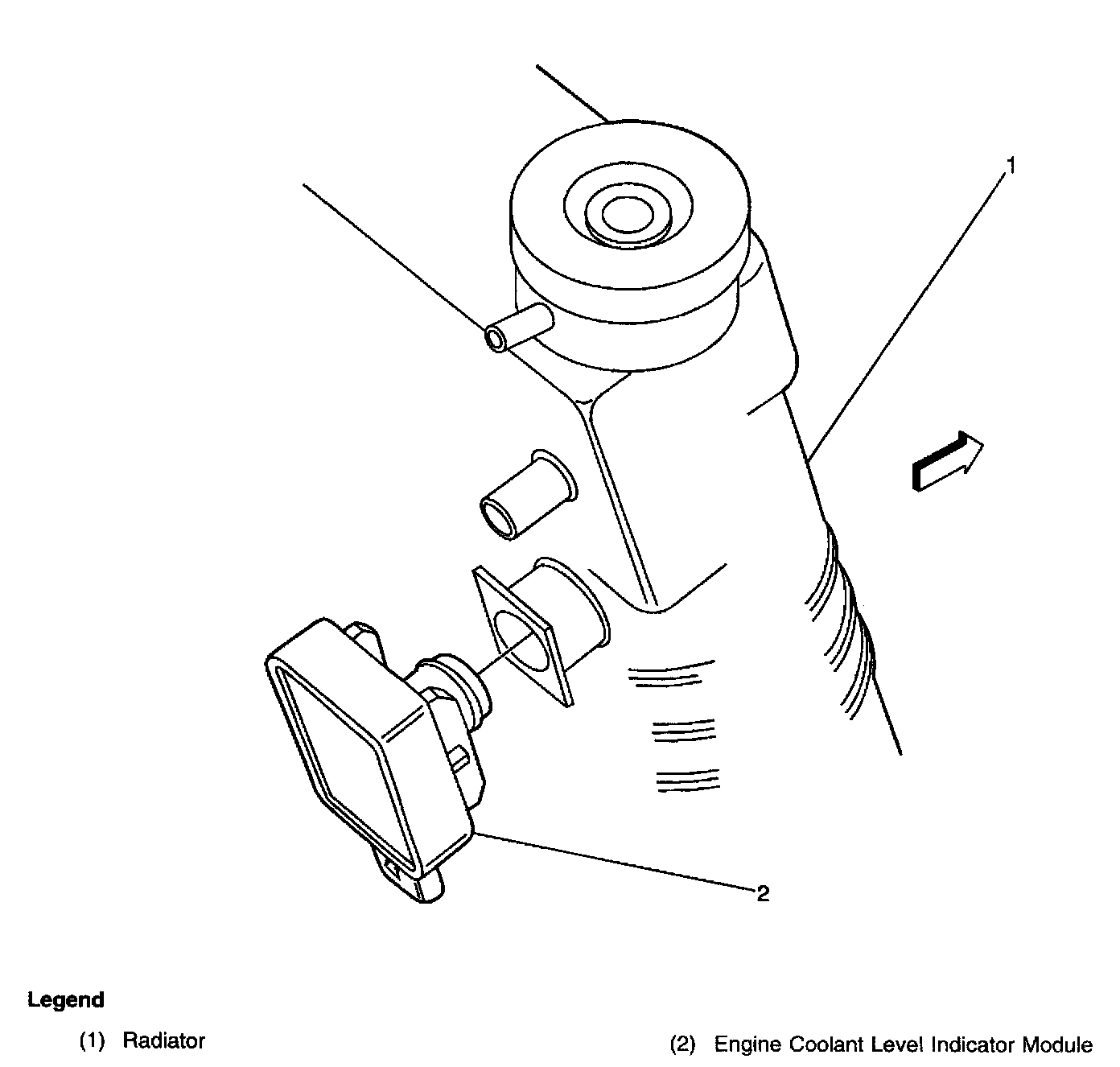 1

2

Legend

(1) Radiator

(2) Engine Coolant Level Indicator Module