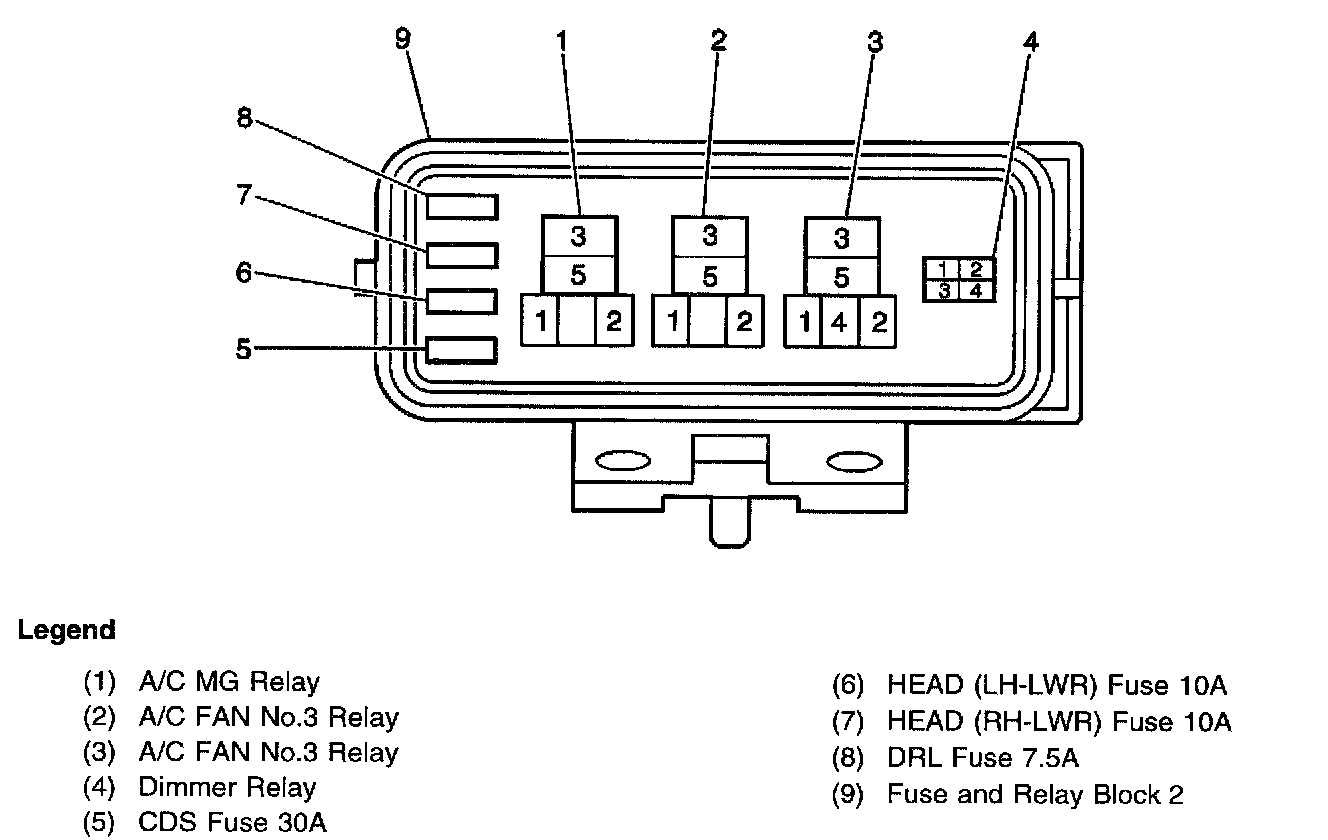 9
1
2
3
4
8
7
6
5
3
5
1
2
3
5
1
2
3
5
1 4 2
1 2
3 4

Legend

(1) A/C MG Relay
(2) A/C FAN No.3 Relay
(3) A/C FAN No.3 Relay
(4) Dimmer Relay
(5) CDS Fuse 30A

(6) HEAD (LH-LWR) Fuse 10A
(7) HEAD (RH-LWR) Fuse 10A
(8) DRL Fuse 7.5A
(9) Fuse and Relay Block 2