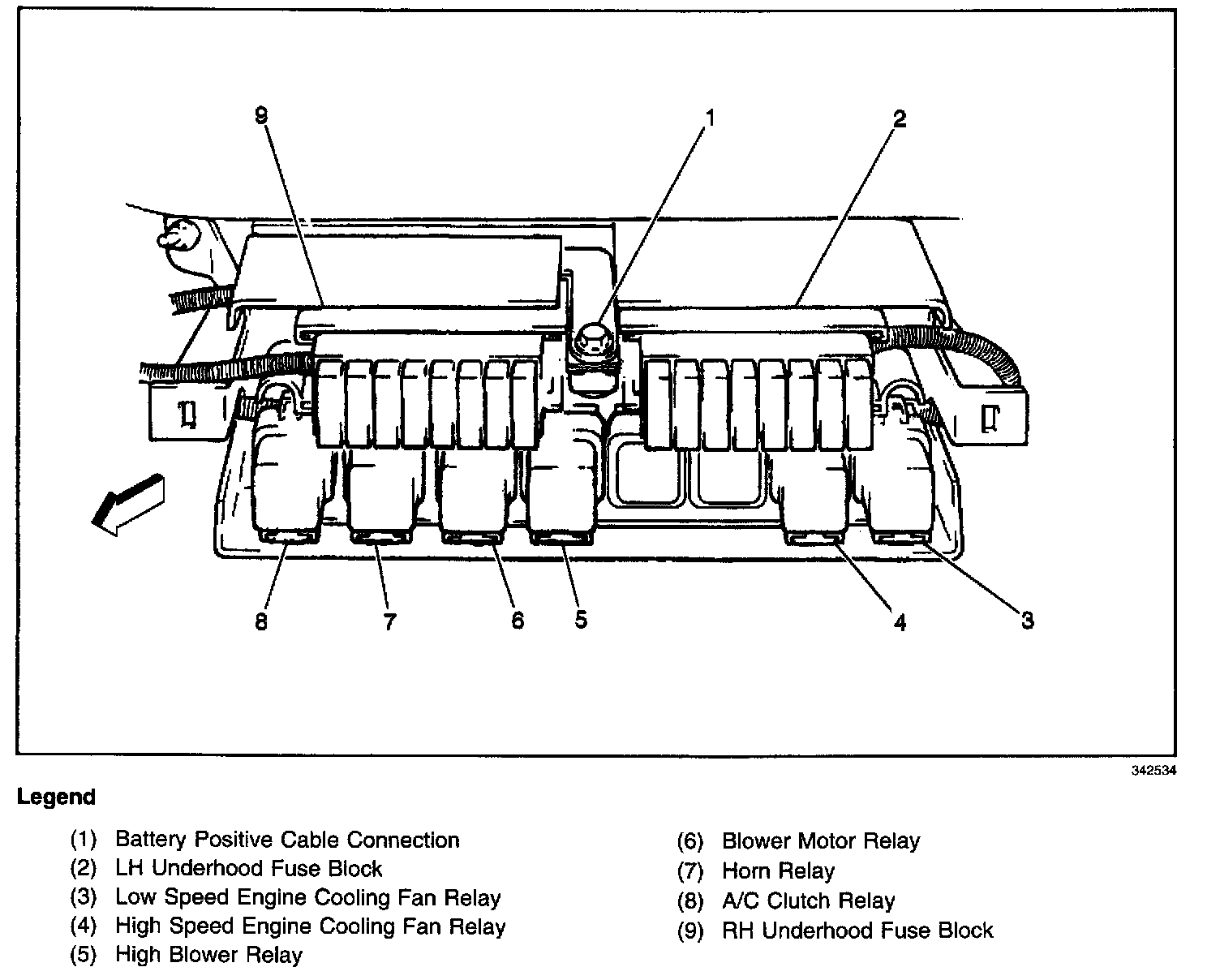 9
1
2
8
7
6
5
4
3

342534

Legend

(1) Battery Positive Cable Connection
(2) LH Underhood Fuse Block
(3) Low Speed Engine Cooling Fan Relay
(4) High Speed Engine Cooling Fan Relay
(5) High Blower Relay

(6) Blower Motor Relay
(7) Horn Relay
(8) A/C Clutch Relay
(9) RH Underhood Fuse Block