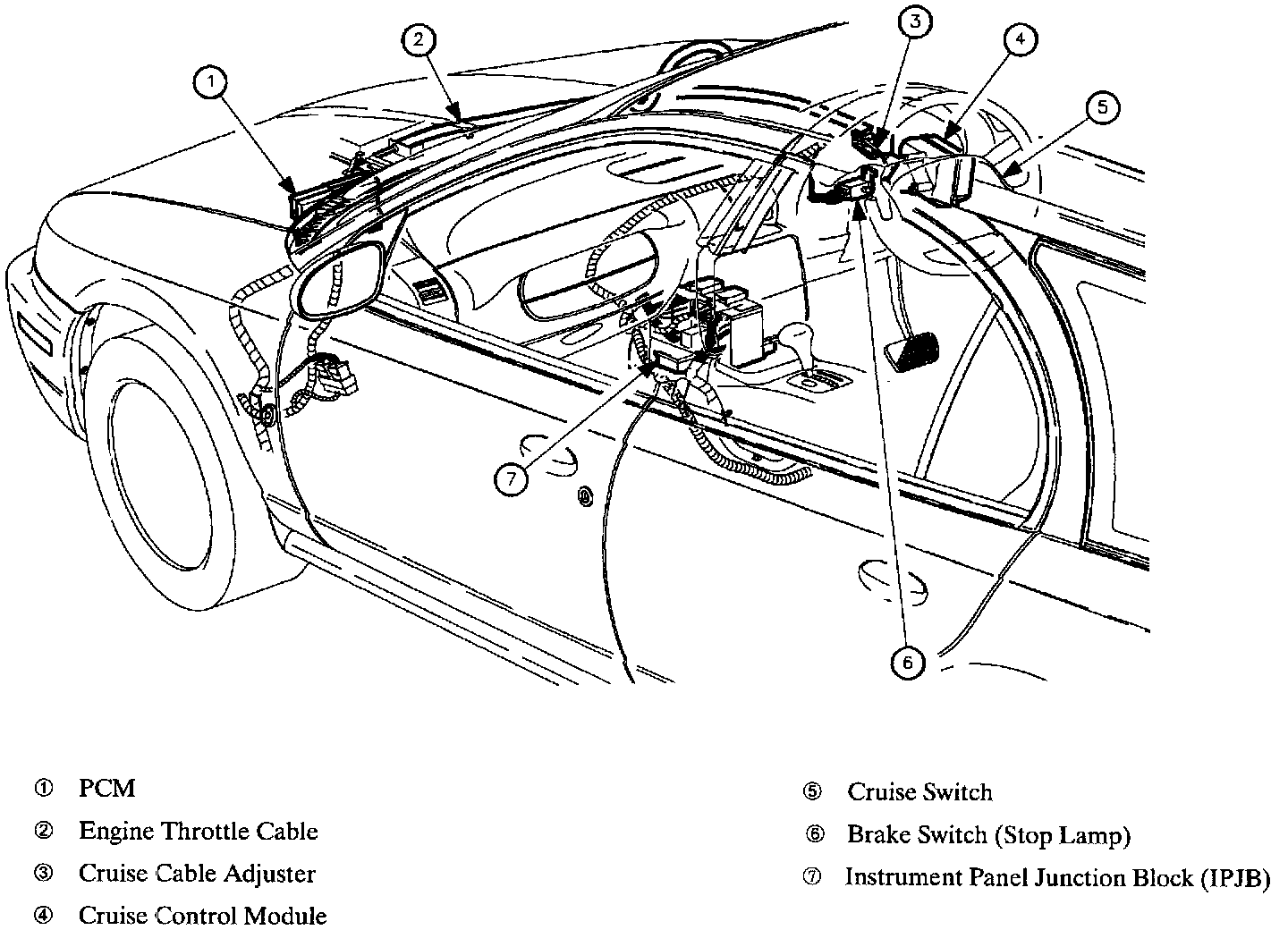 1
2
3
4
5
7
6

① PCM
② Engine Throttle Cable
③ Cruise Cable Adjuster
④ Cruise Control Module

⑤ Cruise Switch
⑥ Brake Switch (Stop Lamp)
⑦ Instrument Panel Junction Block (IPJB)