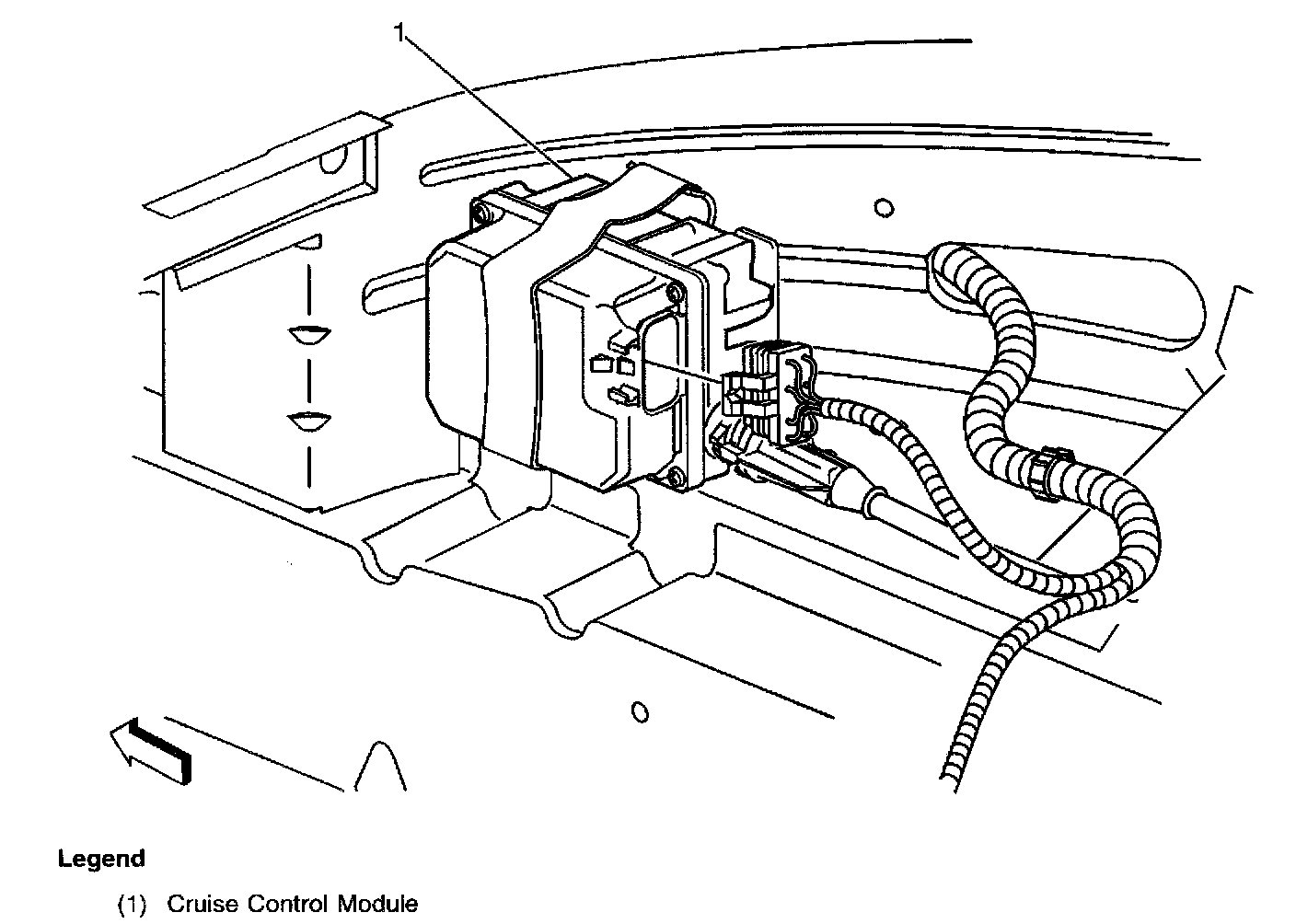 1

Legend

(1) Cruise Control Module