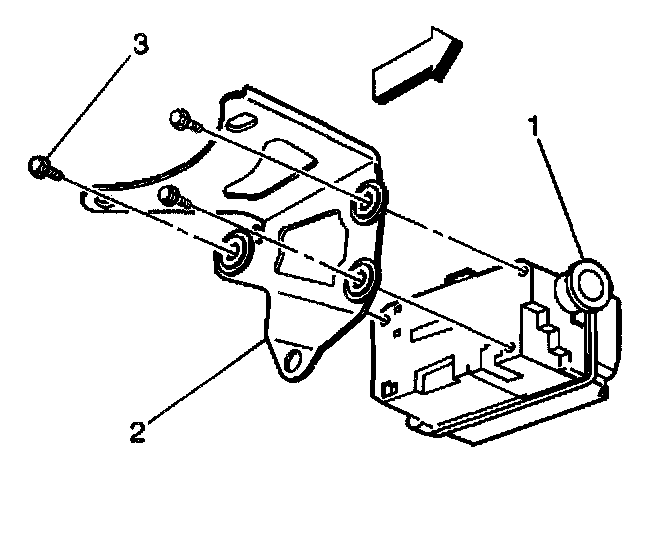 3
1
2