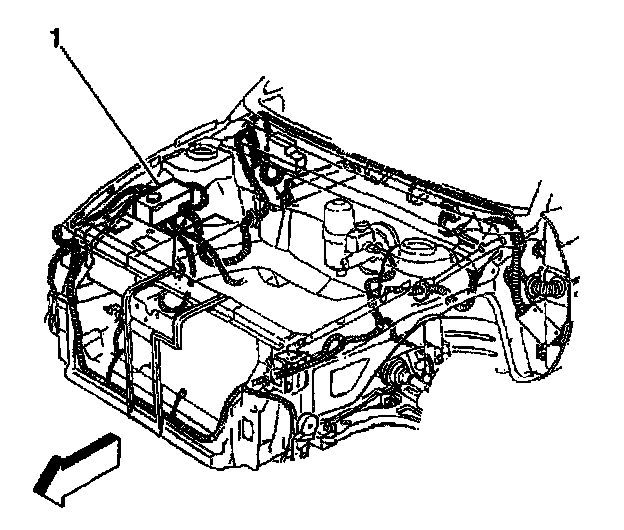 1