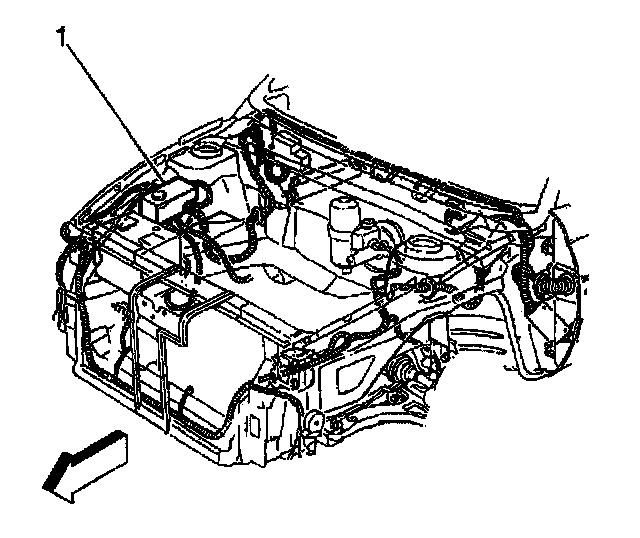 1