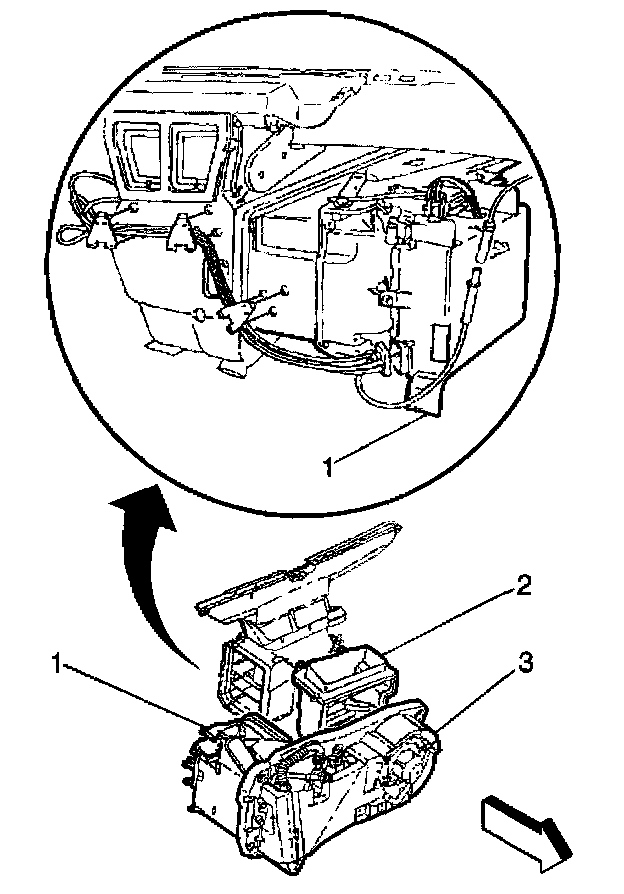 1
2
1
3