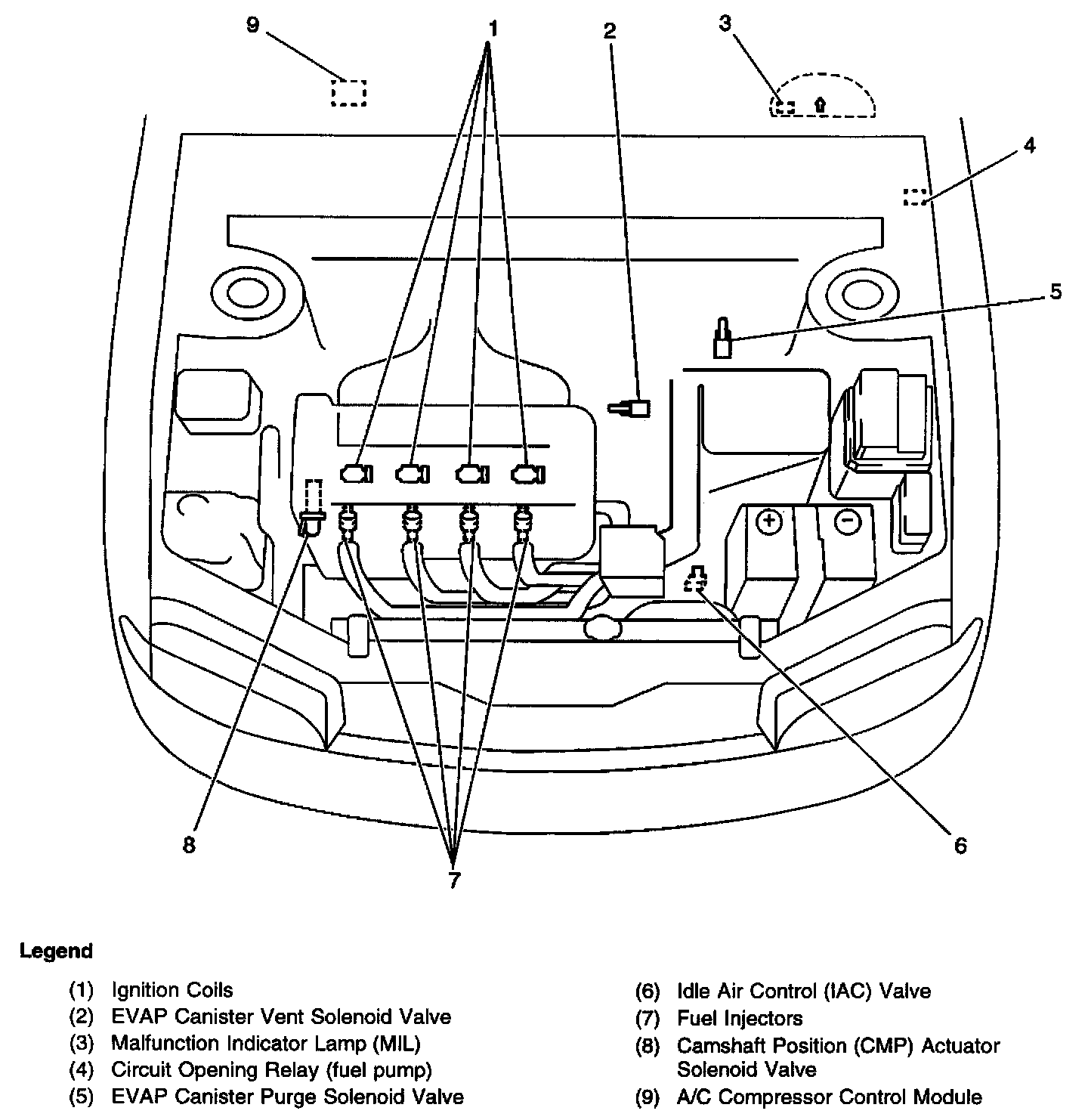 9
1
2
3
4
5
8
7
6

Legend

(1) Ignition Coils
(2) EVAP Canister Vent Solenoid Valve
(3) Malfunction Indicator Lamp (MIL)
(4) Circuit Opening Relay (fuel pump)
(5) EVAP Canister Purge Solenoid Valve

(6) Idle Air Control (IAC) Valve
(7) Fuel Injectors
(8) Camshaft Position (CMP) Actuator Solenoid Valve
(9) A/C Compressor Control Module