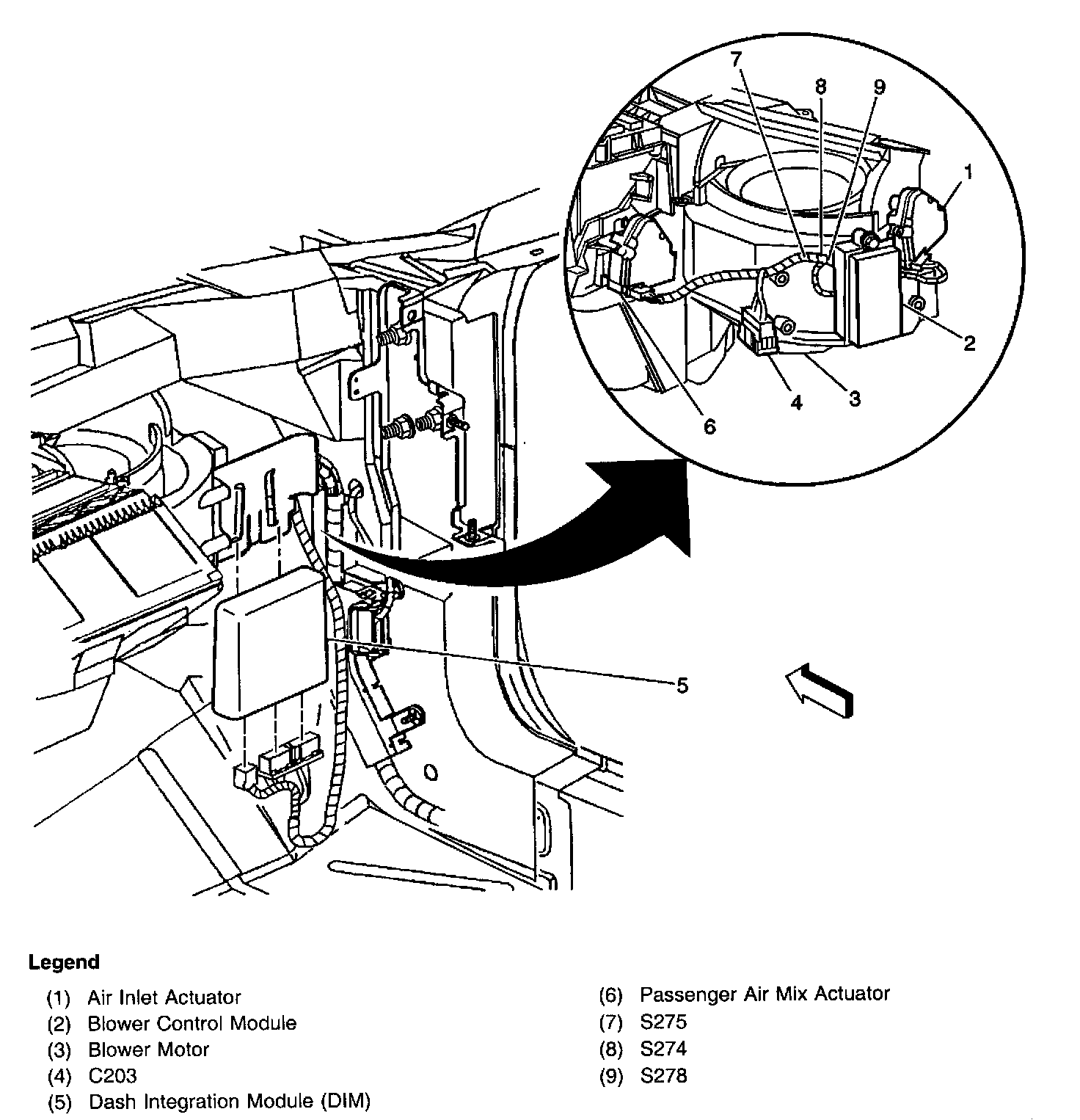 7
8
9
1
2
3
4
6
5

Legend

(1) Air Inlet Actuator
(2) Blower Control Module
(3) Blower Motor
(4) C203
(5) Dash Integration Module (DIM)

(6) Passenger Air Mix Actuator
(7) S275
(8) S274
(9) S278