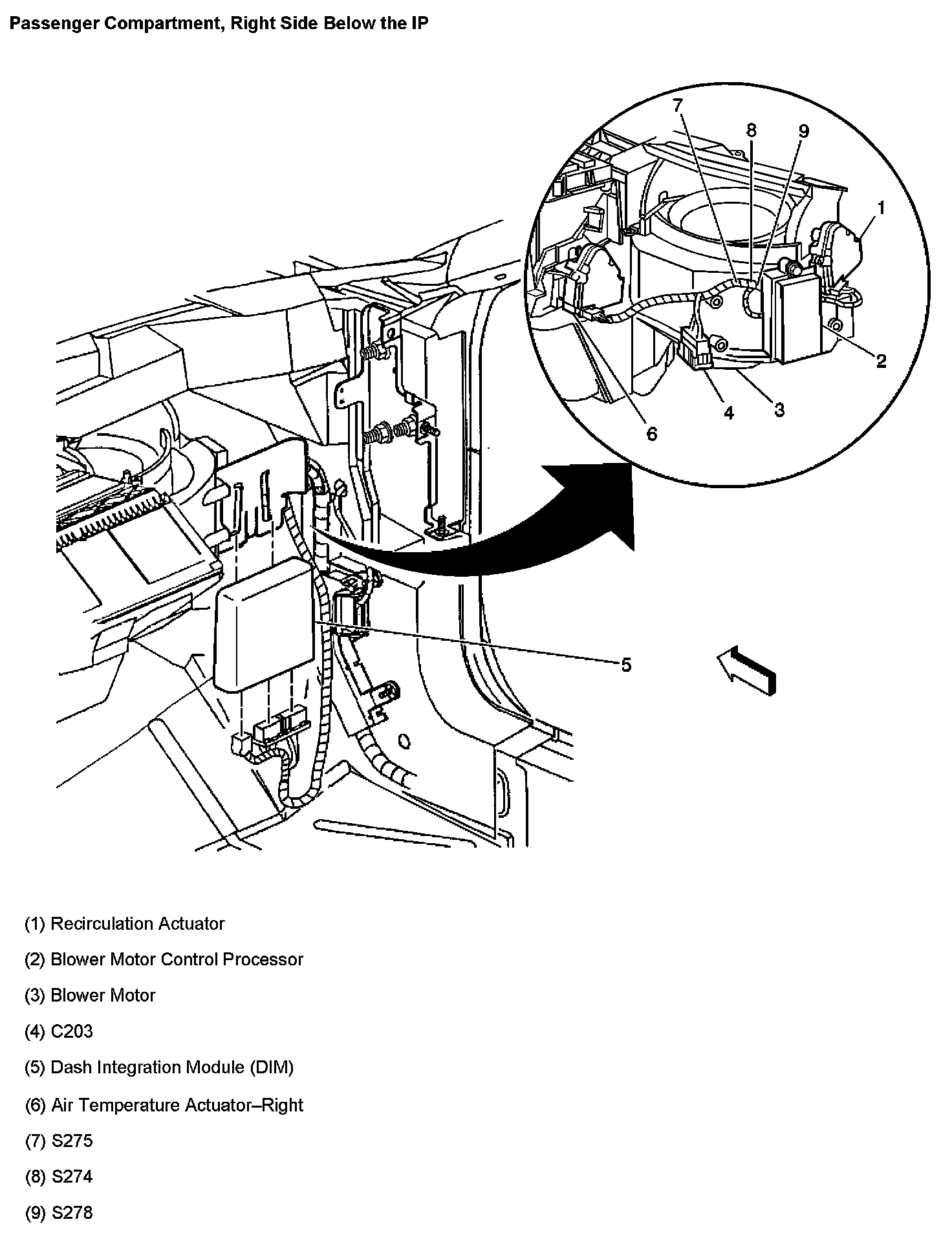 Passenger Compartment, Right Side Below the IP

7
8
9
1
2
3
4
6
5

(1) Recirculation Actuator

(2) Blower Motor Control Processor

(3) Blower Motor

(4) C203

(5) Dash Integration Module (DIM)

(6) Air Temperature Actuator–Right

(7) S275

(8) S274

(9) S278