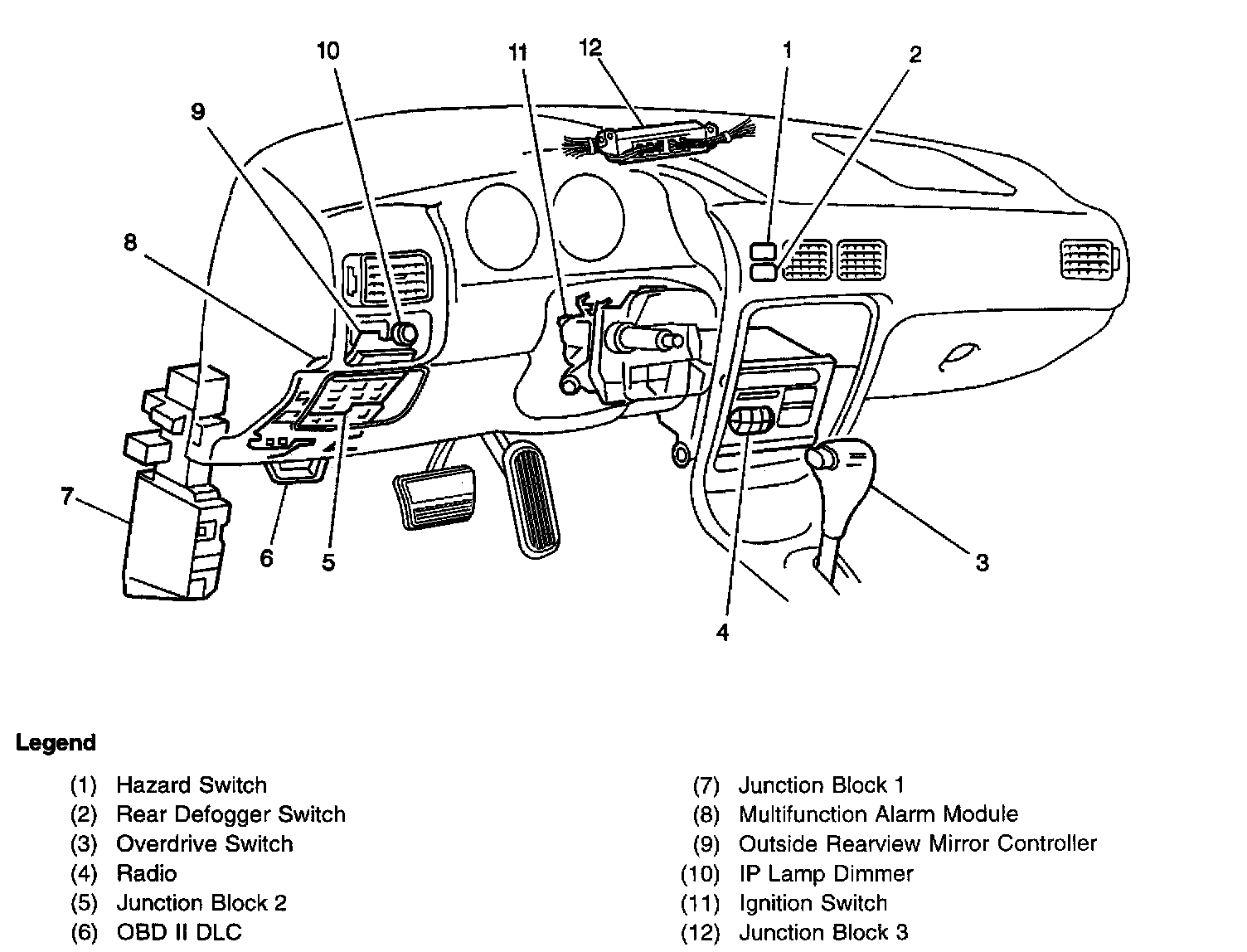 10
11
12
1
2
9
8
7
6
5
4
3

Legend

(1) Hazard Switch
(2) Rear Defogger Switch
(3) Overdrive Switch
(4) Radio
(5) Junction Block 2
(6) OBD II DLC

(7) Junction Block 1
(8) Multifunction Alarm Module
(9) Outside Rearview Mirror Controller
(10) IP Lamp Dimmer
(11) Ignition Switch
(12) Junction Block 3