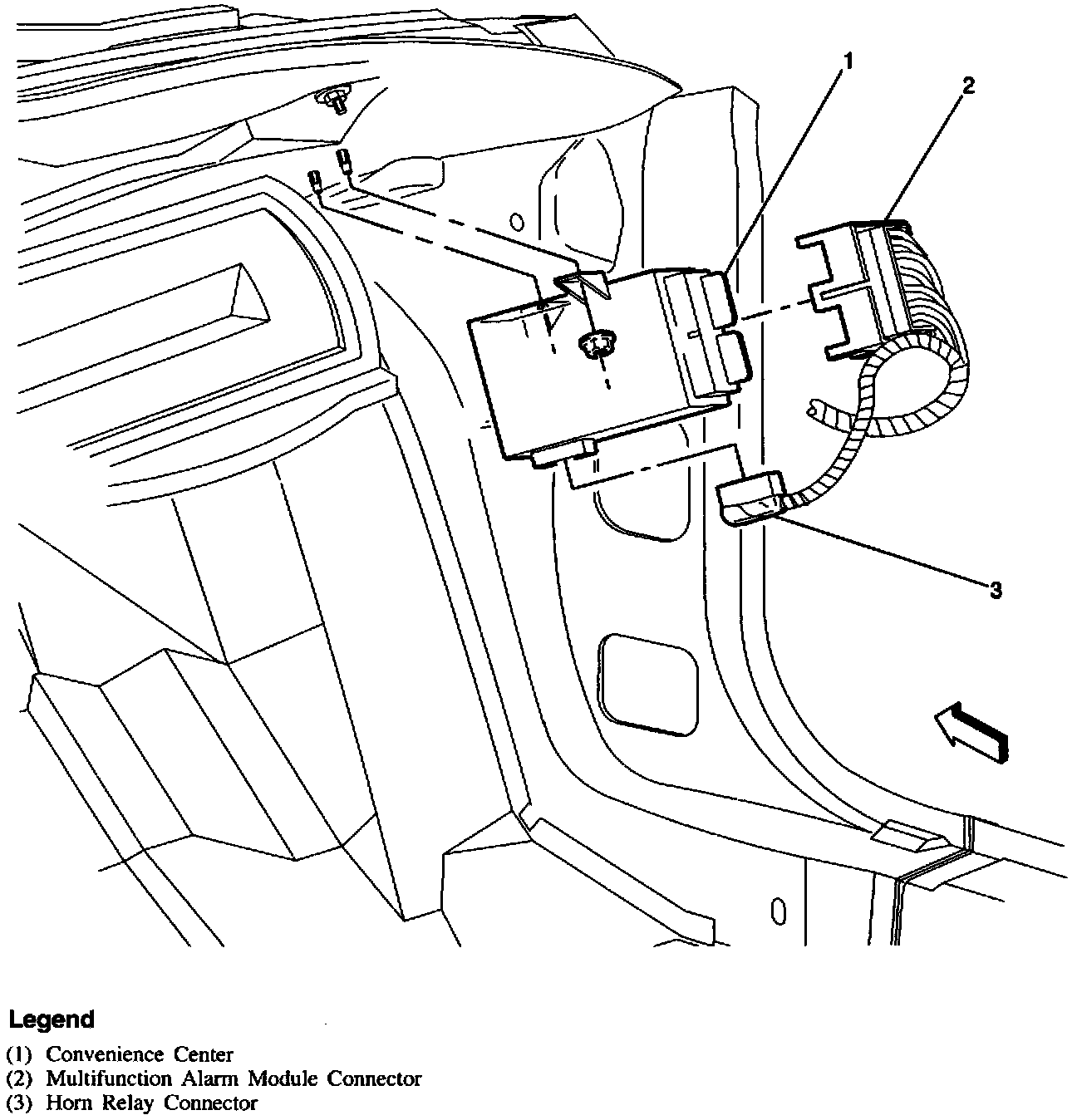 1
2
3

Legend
(1) Convenience Center
(2) Multifunction Alarm Module Connector
(3) Horn Relay Connector