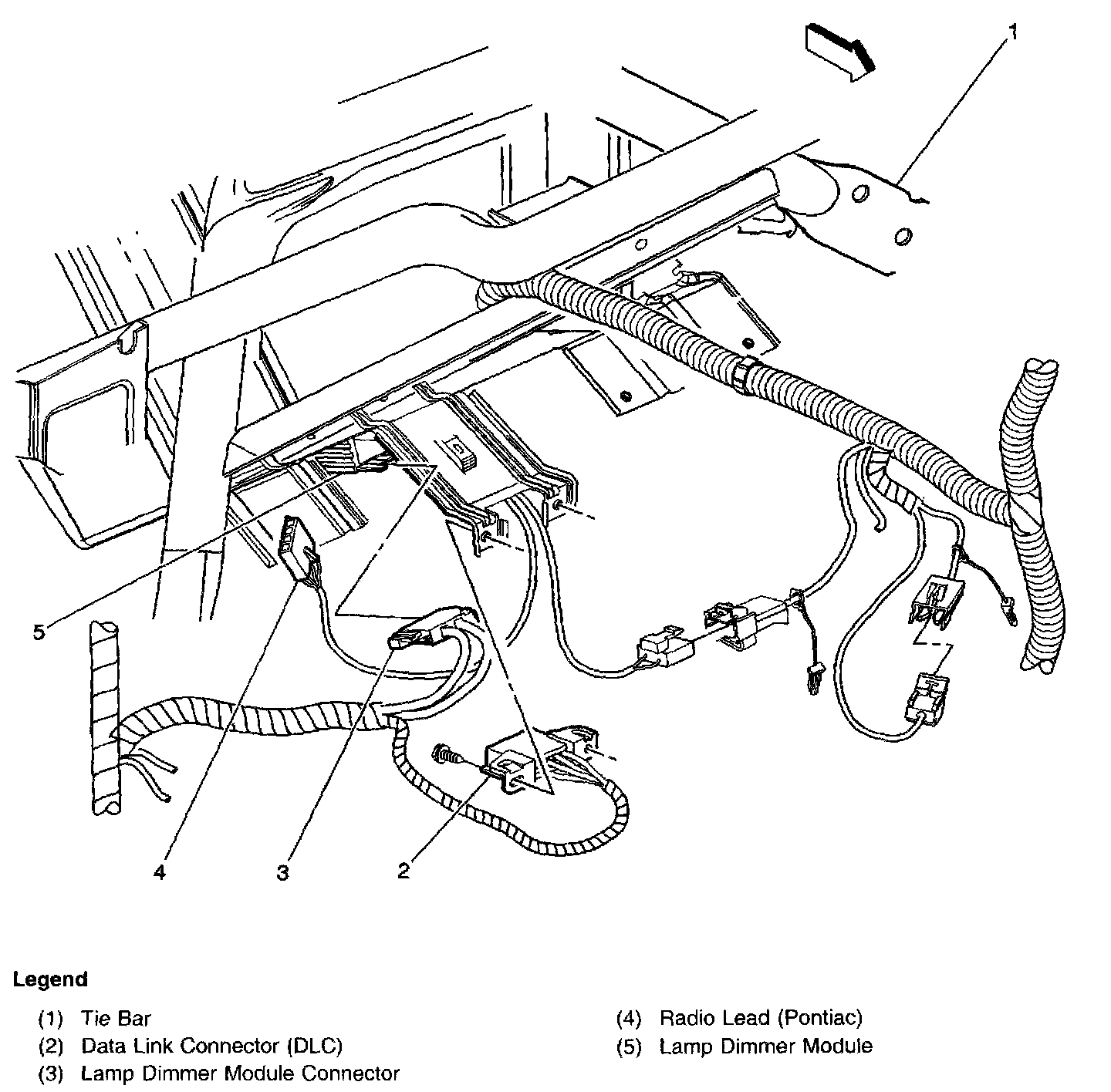 1

5

4

3

2

Legend

(1) Tie Bar
(2) Data Link Connector (DLC)
(3) Lamp Dimmer Module Connector

(4) Radio Lead (Pontiac)
(5) Lamp Dimmer Module