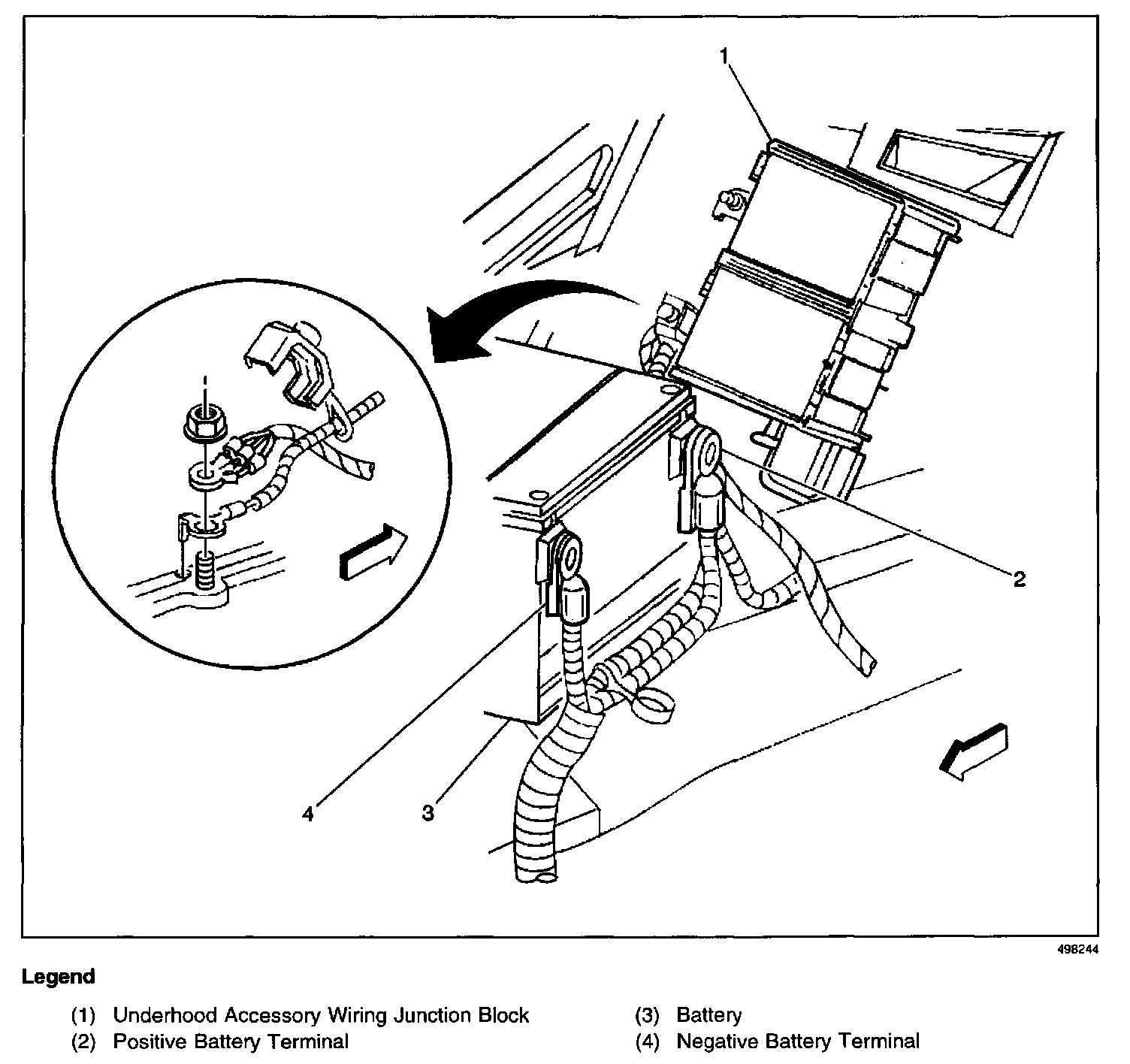 1
2
4
3
498244

Legend

(1) Underhood Accessory Wiring Junction Block
(2) Positive Battery Terminal

(3) Battery
(4) Negative Battery Terminal