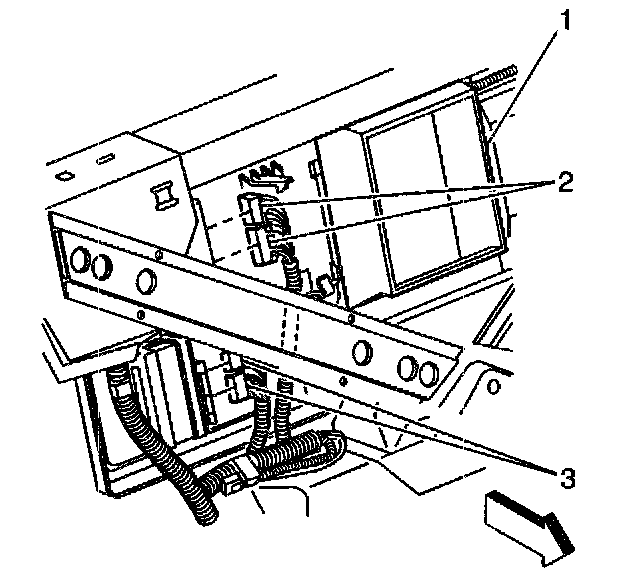 1
2
3