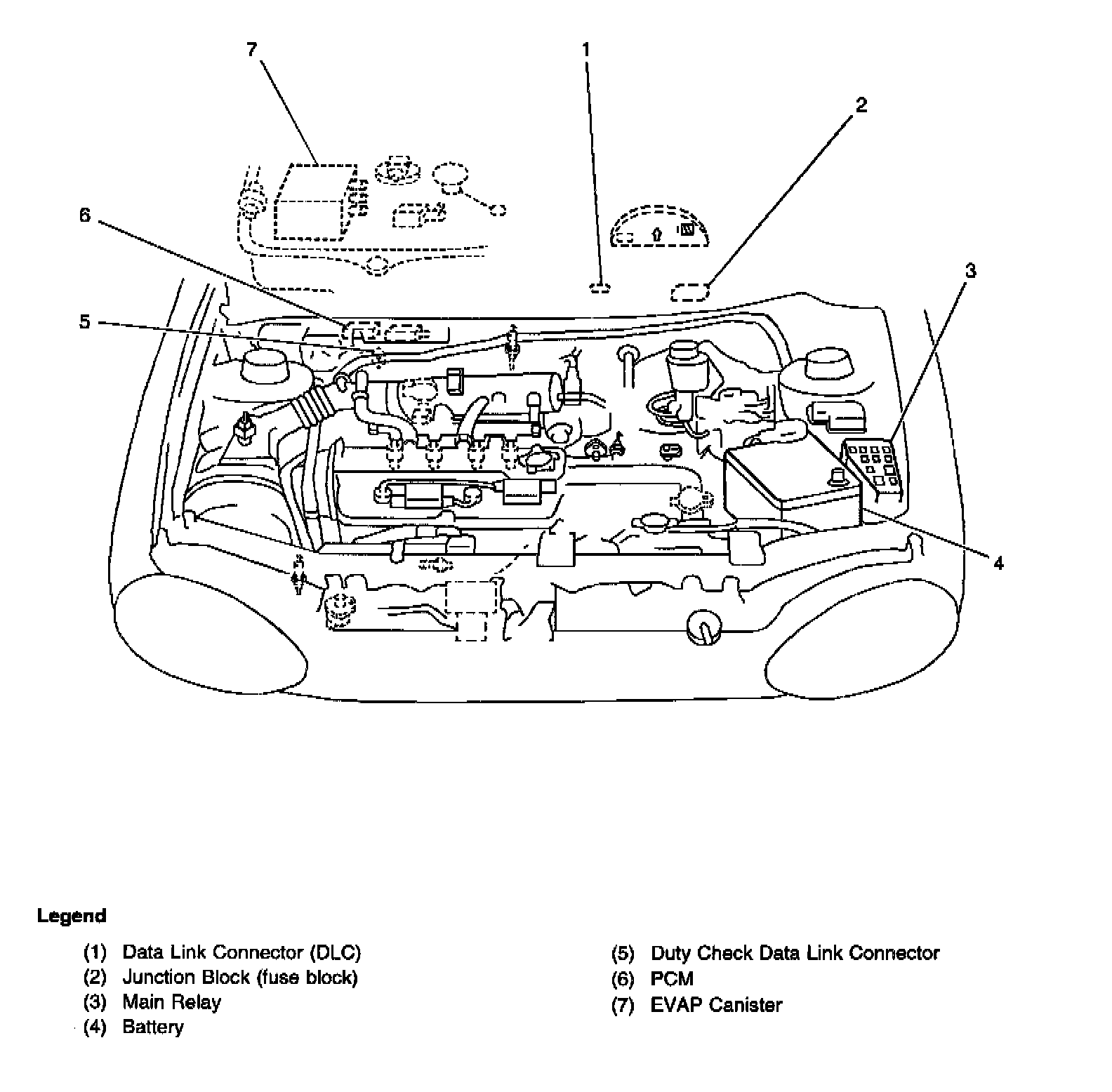 7

1

2

6

3

5

4

Legend

(1) Data Link Connector (DLC)
(2) Junction Block (fuse block)
(3) Main Relay
(4) Battery

(5) Duty Check Data Link Connector
(6) PCM
(7) EVAP Canister