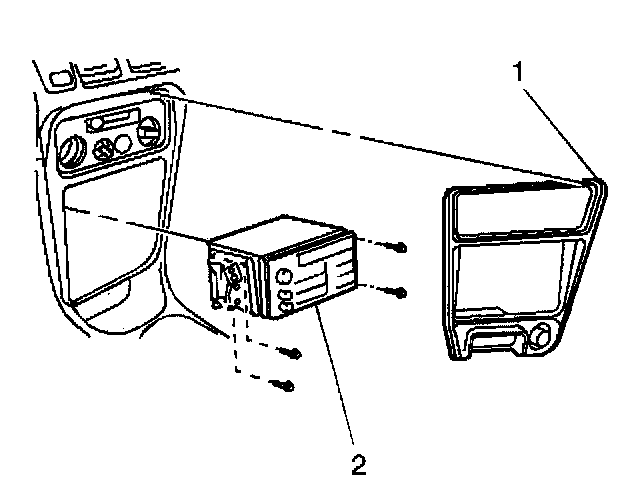 1

2