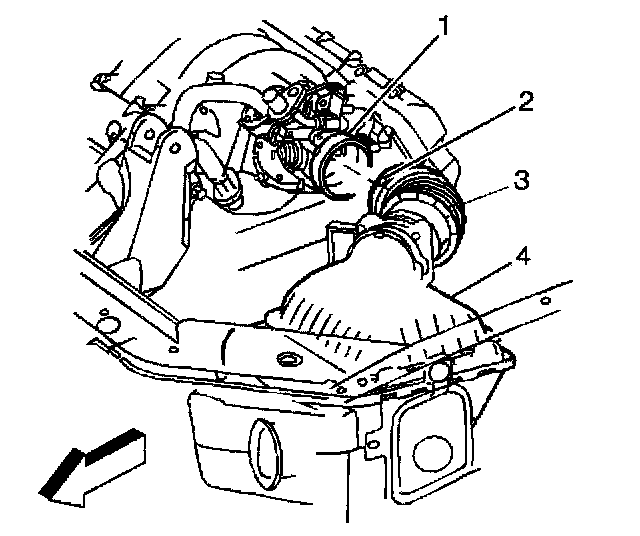 1
2
3
4