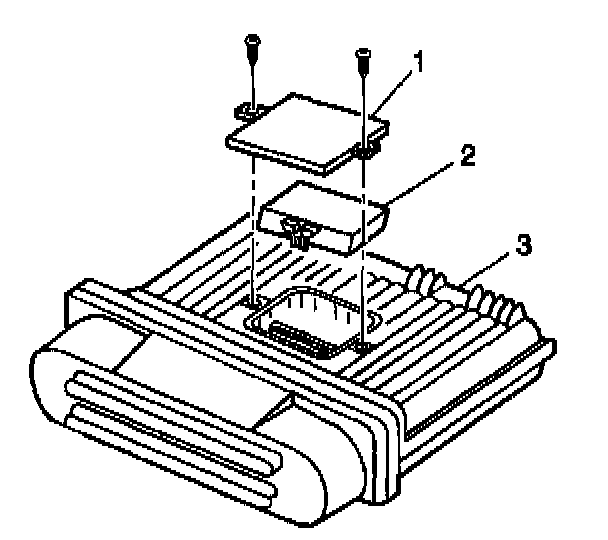 1
2
3