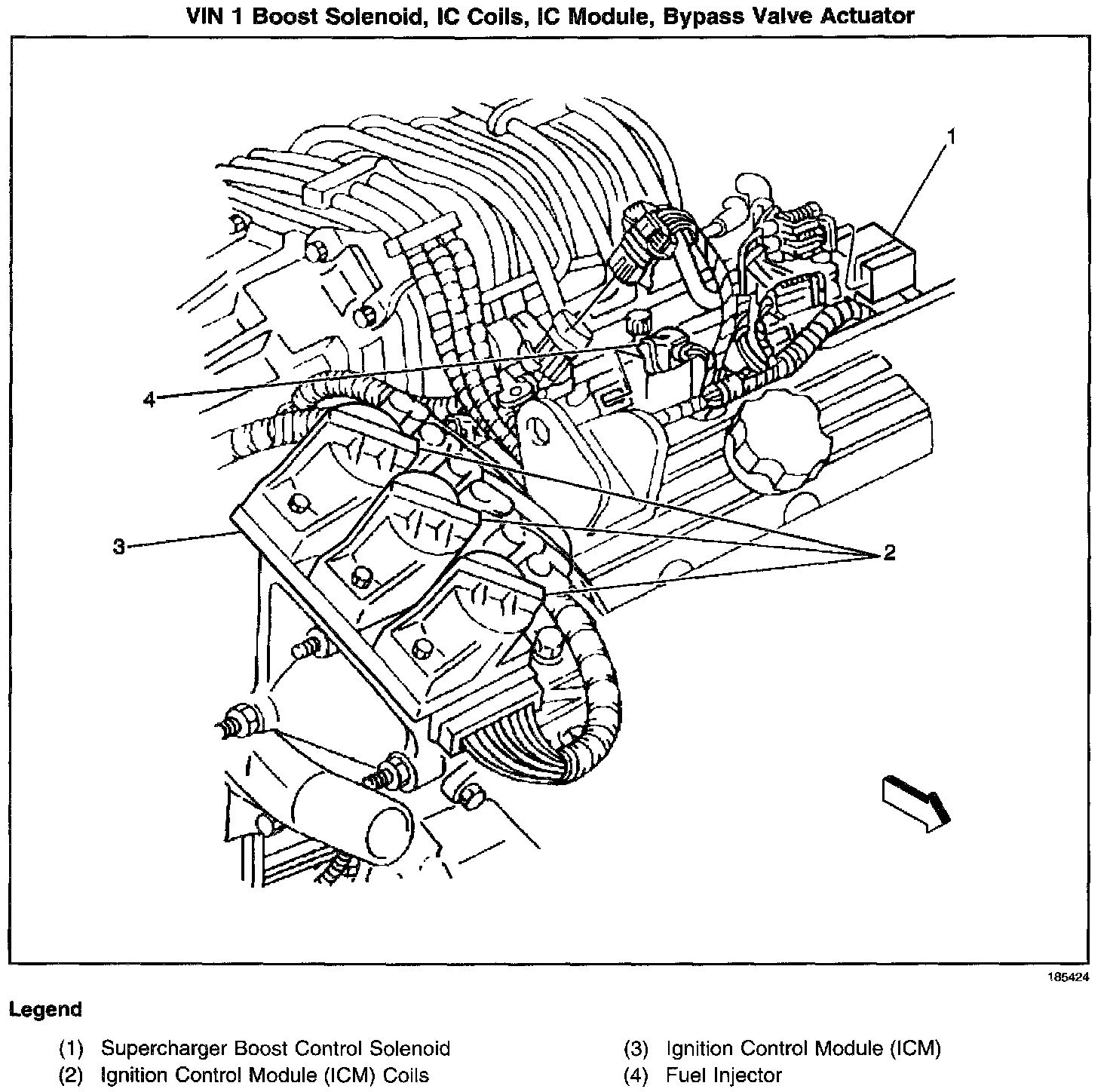 VIN 1 Boost Solenoid, IC Coils, IC Module, Bypass Valve Actuator

1
4
3
2

185424

Legend

(1) Supercharger Boost Control Solenoid
(2) Ignition Control Module (ICM) Coils

(3) Ignition Control Module (ICM)
(4) Fuel Injector