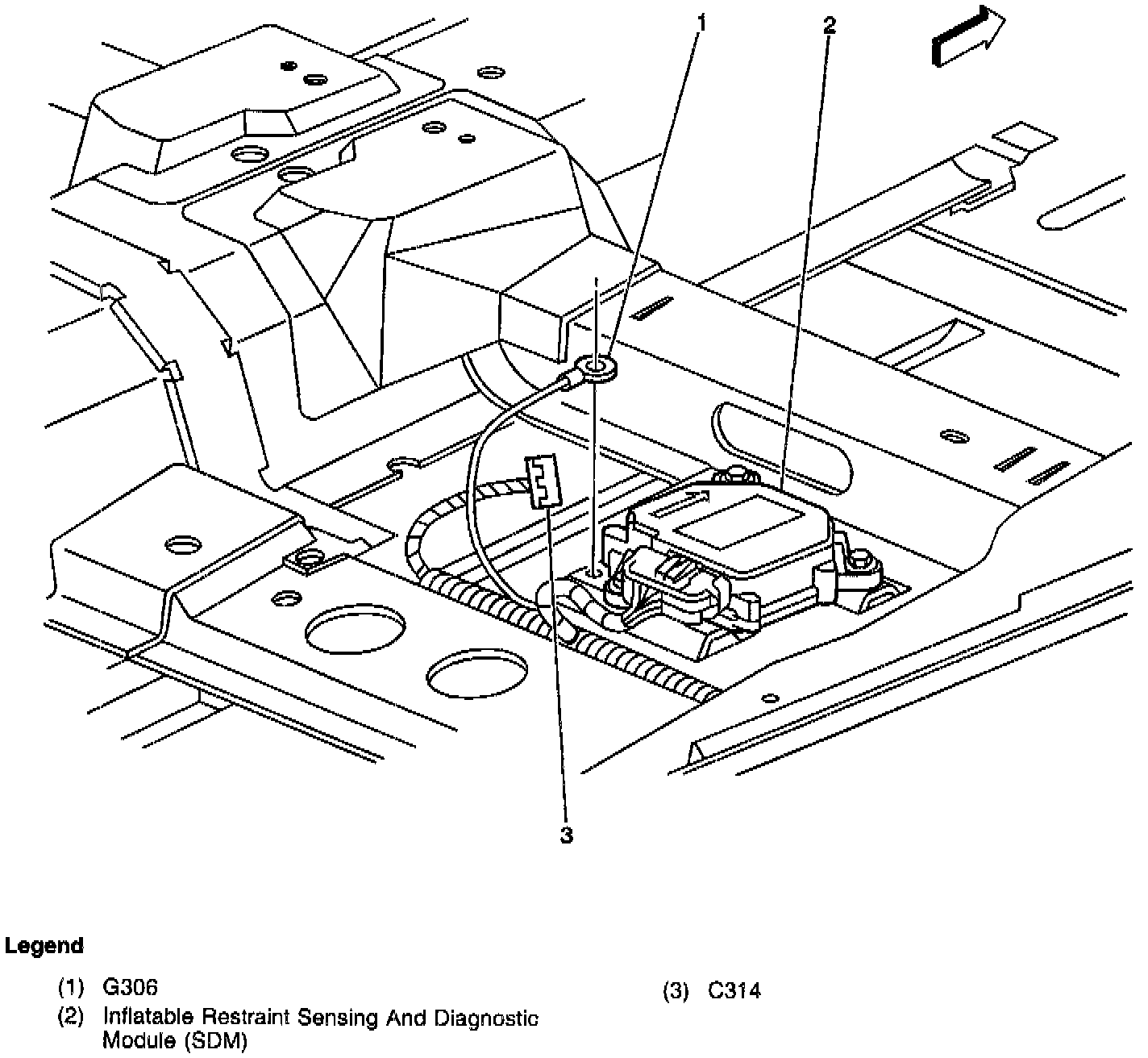 1
2
3

Legend

(1) G306
(2) Inflatable Restraint Sensing And Diagnostic Module (SDM)

(3) C314