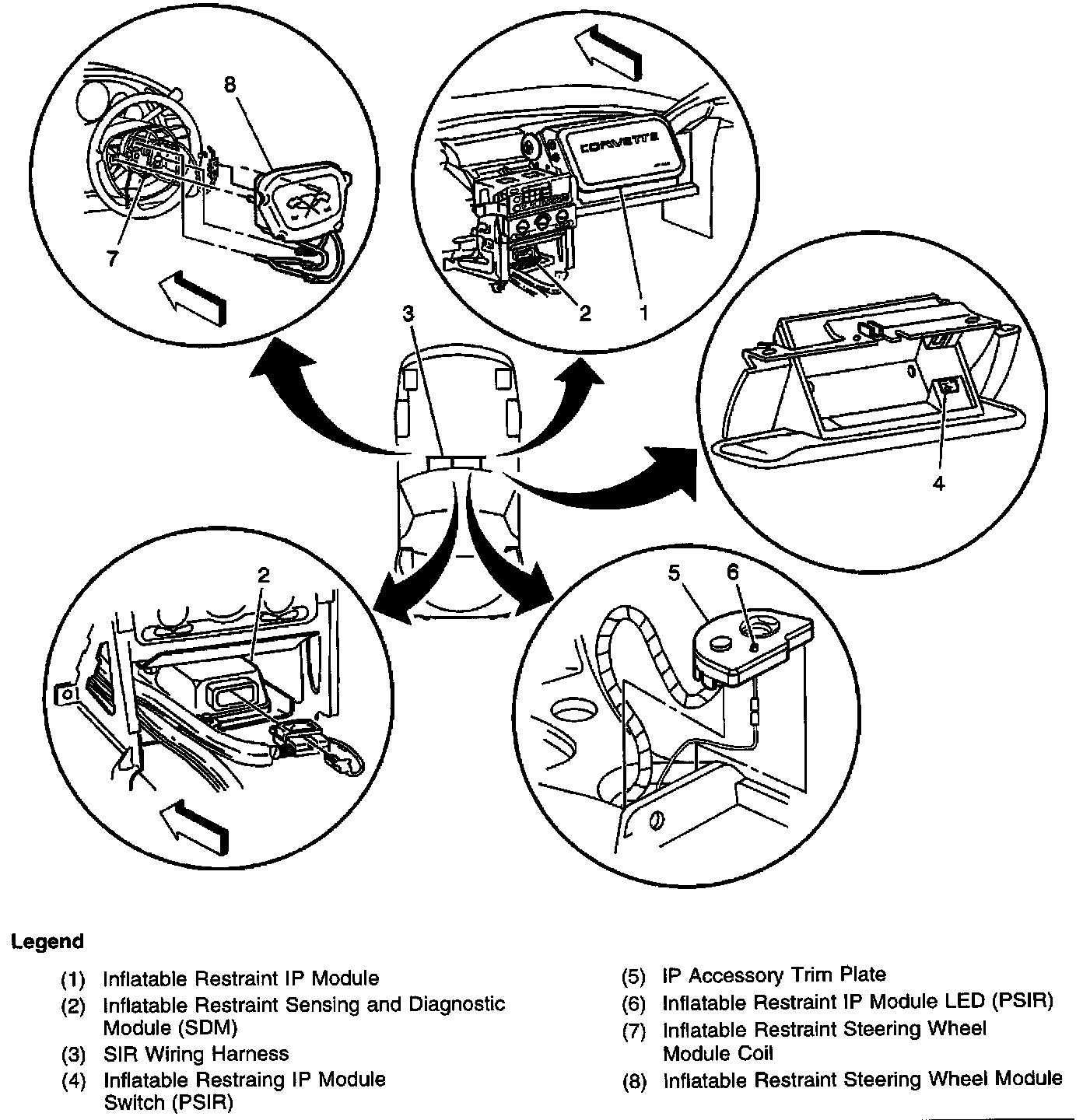 8

7

CORVETTE

2

1

3

4

2

5

6

Legend

(1) Inflatable Restraint IP Module
(2) Inflatable Restraint Sensing and Diagnostic Module (SDM)
(3) SIR Wiring Harness
(4) Inflatable Restraing IP Module Switch (PSIR)

(5) IP Accessory Trim Plate
(6) Inflatable Restraint IP Module LED (PSIR)
(7) Inflatable Restraint Steering Wheel Module Coil
(8) Inflatable Restraint Steering Wheel Module